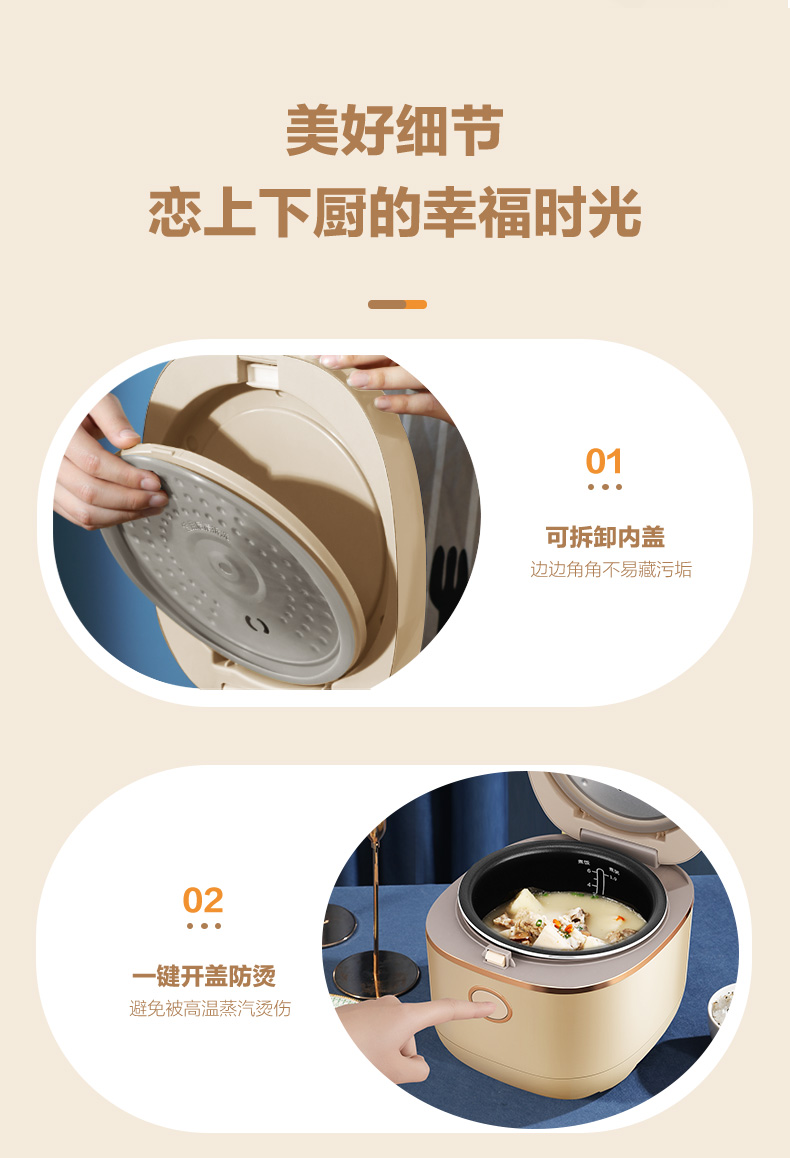 美好细节
恋上下厨的幸福时光

01
可拆卸内盖
边边角角不易藏污垢

02
一键开盖防烫
避免被高温蒸汽烫伤