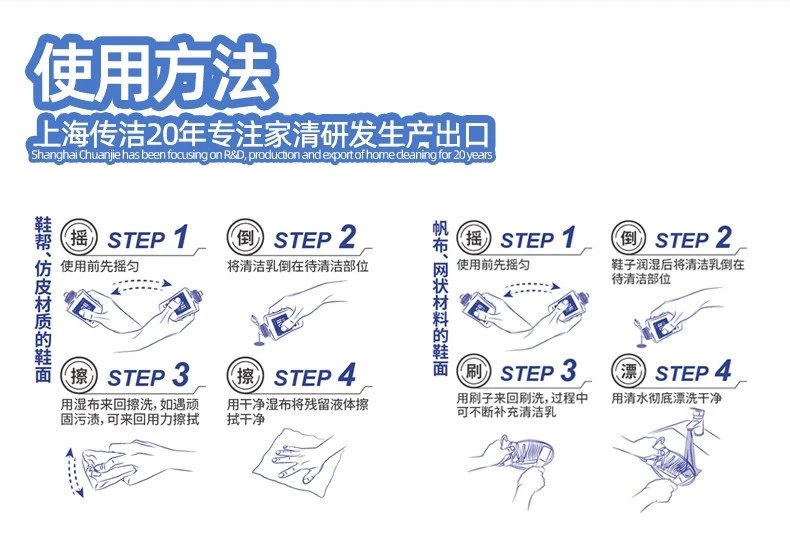 使用方法
上海传洁20年专注家清研发生产出口
Shanghai Chuanjie has been focusing on R&D, production and export of home cleaning for 20 years

鞋帮、仿皮材质的鞋面

摇 STEP 1
使用前先摇匀

倒 STEP 2
将清洁乳倒在待清洁部位

擦 STEP 3
用湿布来回擦洗，如遇顽固污渍，可来回用力擦拭

擦 STEP 4
用干净湿布将残留液体擦拭干净

帆布、网状材料的鞋面

摇 STEP 1
使用前先摇匀

倒 STEP 2
鞋子润湿后将清洁乳倒在待清洁部位

刷 STEP 3
用刷子来回刷洗，过程中可不断补充清洁乳

漂 STEP 4
用清水彻底漂洗干净