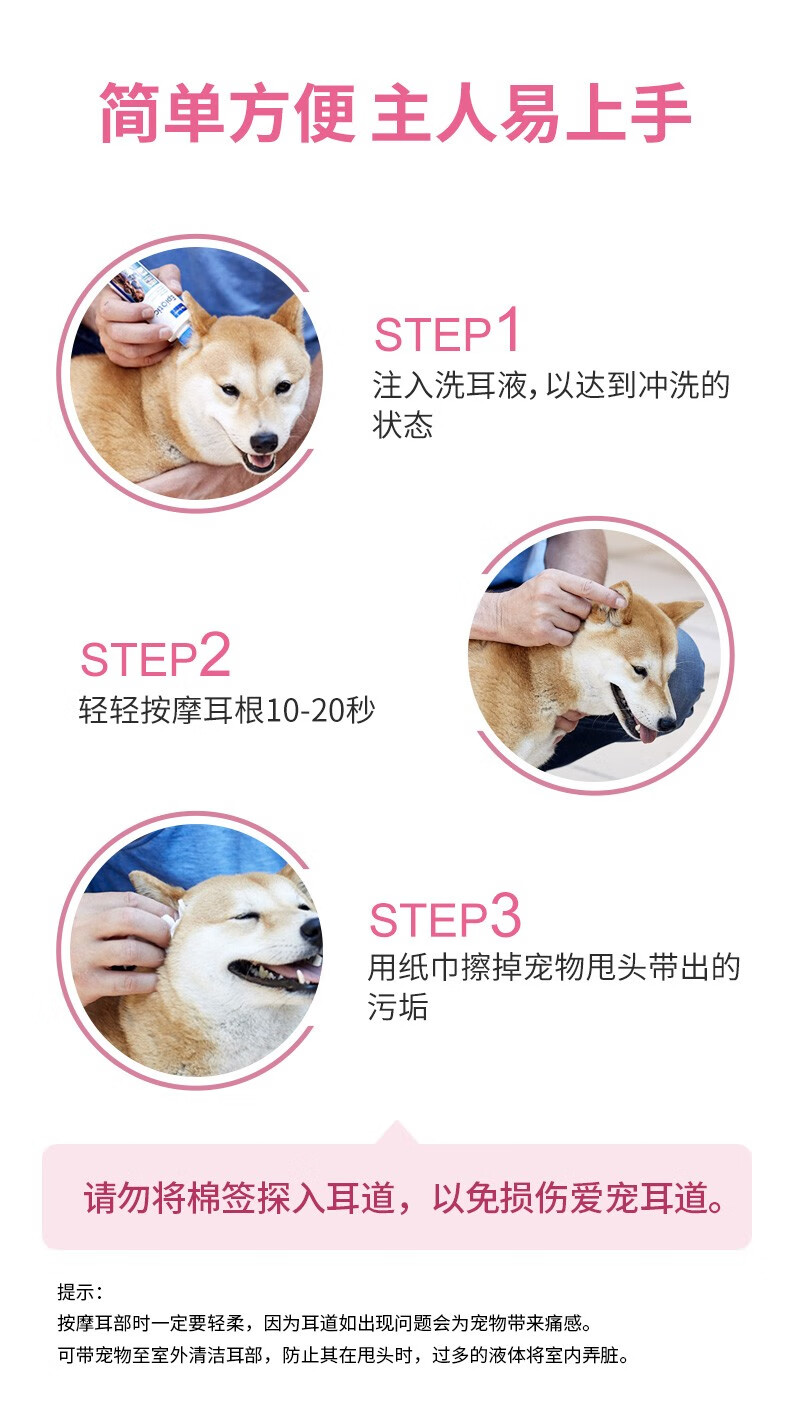 简单方便 主人易上手

STEP1
注入洗耳液，以达到冲洗的状态

STEP2
轻轻按摩耳根10-20秒

STEP3
用纸巾擦掉宠物甩头带出的污垢

请勿将棉签探入耳道，以免损伤爱宠耳道。

提示：
按摩耳部时一定要轻柔，因为耳道如出现问题会为宠物带来痛感。
可带宠物至室外清洁耳部，防止其在甩头时，过多的液体将室内弄脏。