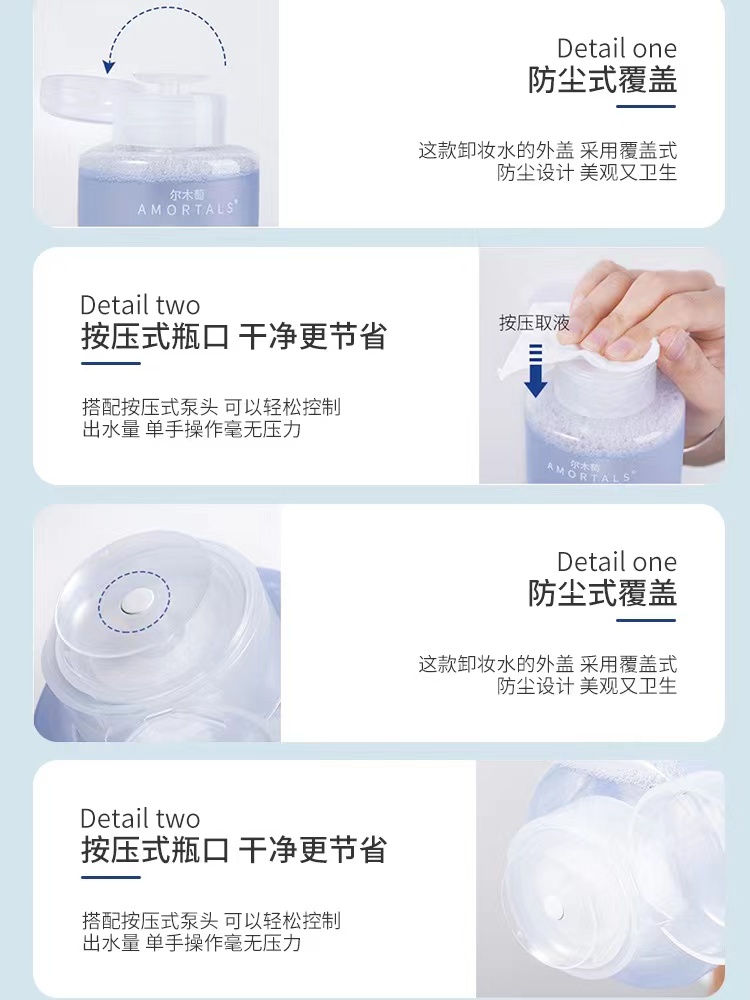 尔木萄
AMORTALS

Detail one
防尘式覆盖

这款卸妆水的外盖 采用覆盖式
防尘设计 美观又卫生

Detail two
按压式瓶口 干净更节省

搭配按压式泵头 可以轻松控制
出水量 单手操作毫无压力

按压取液

尔木萄
AMORTALS

Detail one
防尘式覆盖

这款卸妆水的外盖 采用覆盖式
防尘设计 美观又卫生

Detail two
按压式瓶口 干净更节省

搭配按压式泵头 可以轻松控制
出水量 单手操作毫无压力