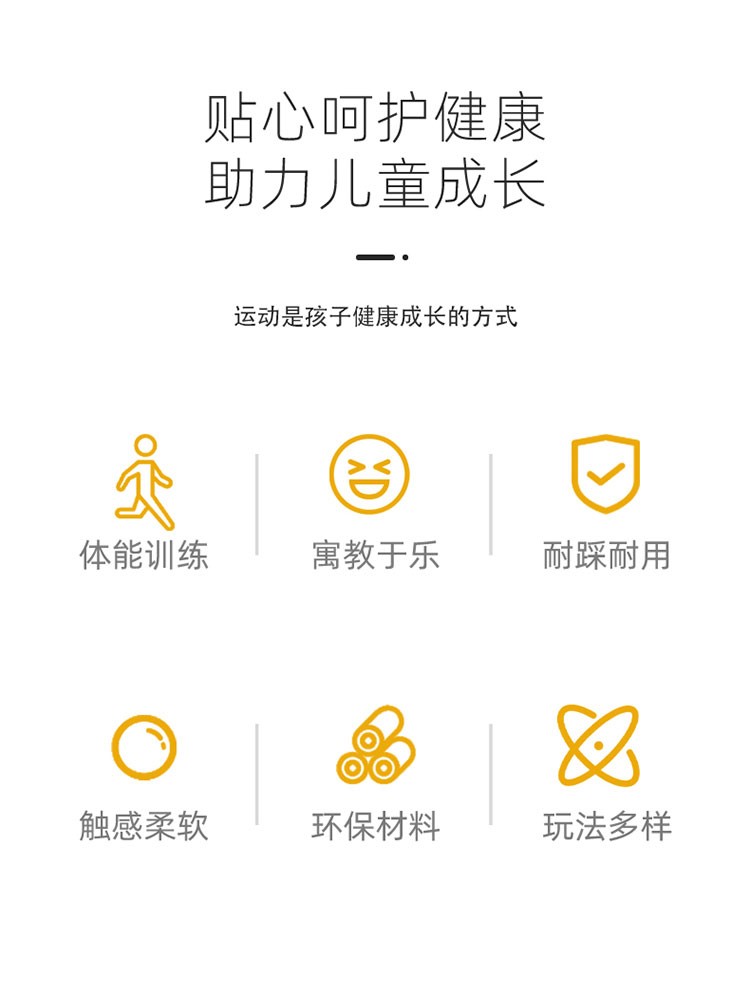 贴心呵护健康
助力儿童成长

运动是孩子健康成长的方式

体能训练

寓教于乐

耐踩耐用

触感柔软

环保材料

玩法多样