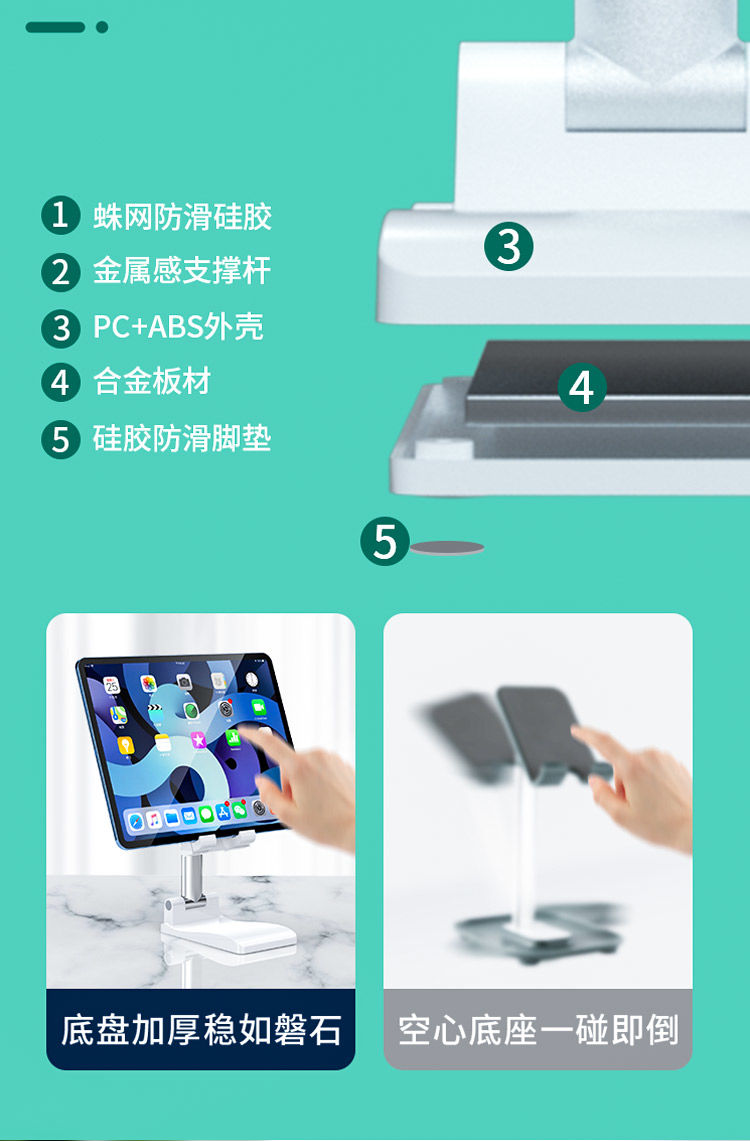 1 蛛网防滑硅胶
2 金属感支撑杆
3 PC+ABS外壳
4 合金板材
5 硅胶防滑脚垫

3

4

5

底盘加厚稳如磐石

空心底座一碰即倒