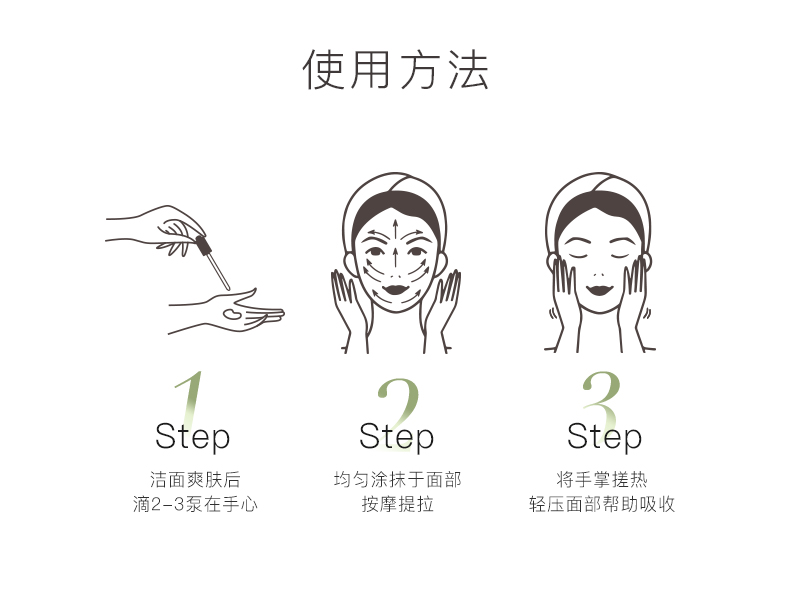 使用方法

1
Step
洁面爽肤后
滴2-3泵在手心

2
Step
均匀涂抹于面部
按摩提拉

3
Step
将手掌搓热
轻压面部帮助吸收