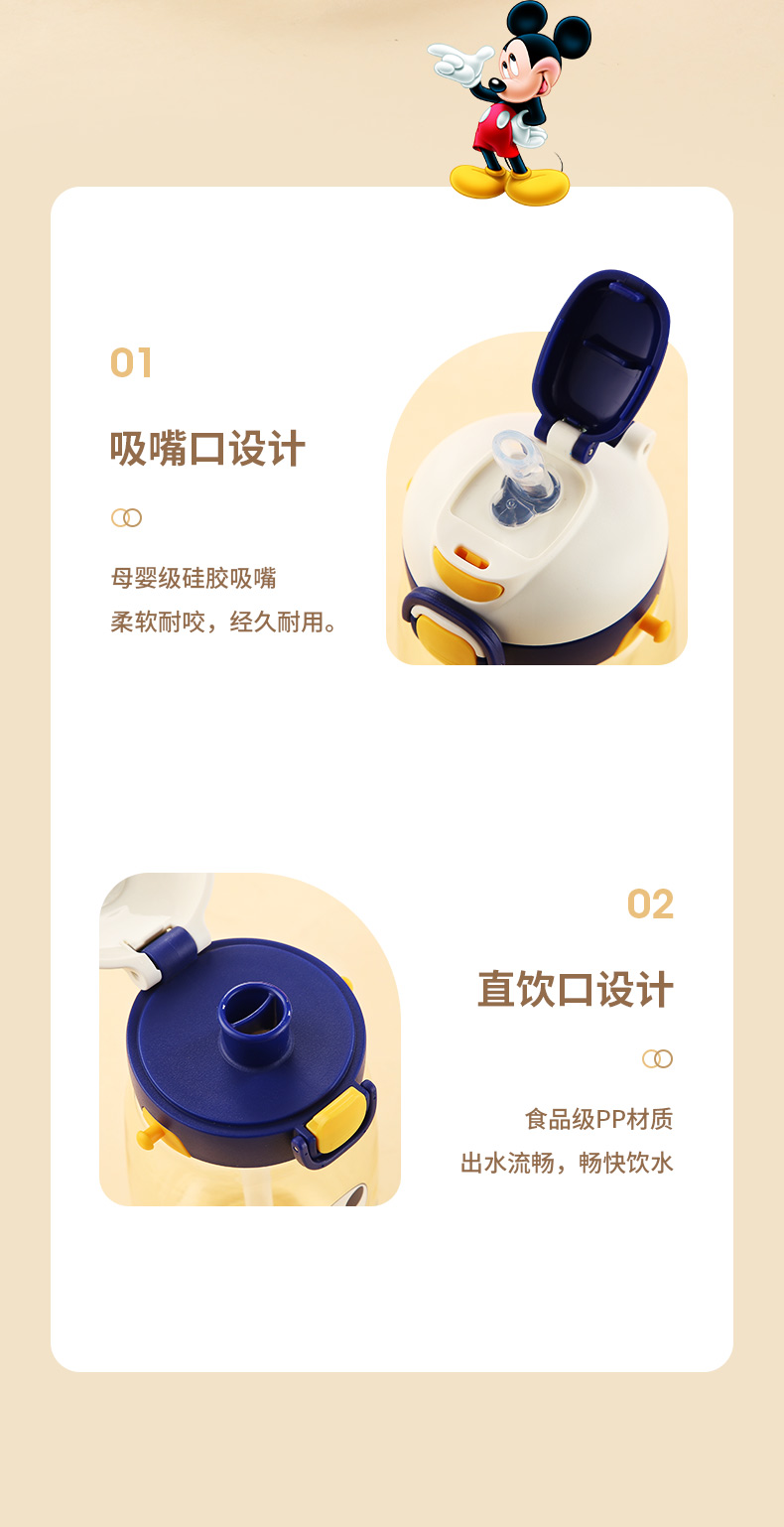 01

吸嘴口设计

母婴级硅胶吸嘴
柔软耐咬，经久耐用。

02

直饮口设计

食品级PP材质
出水流畅，畅快饮水