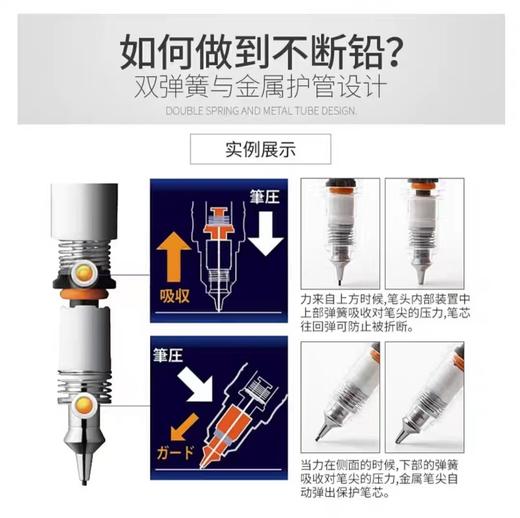 如何做到不断铅?
双弹簧与金属护管设计
DOUBLE SPRING AND METAL TUBE DESIGN.

实例展示

筆圧

吸収

力来自上方时候,笔头内部装置中上部弹簧吸收对笔尖的压力,笔芯往回弹可防止被折断。

筆圧

ガード

当力在侧面的时候,下部的弹簧吸收对笔尖的压力,金属笔尖自动弹出保护笔芯。