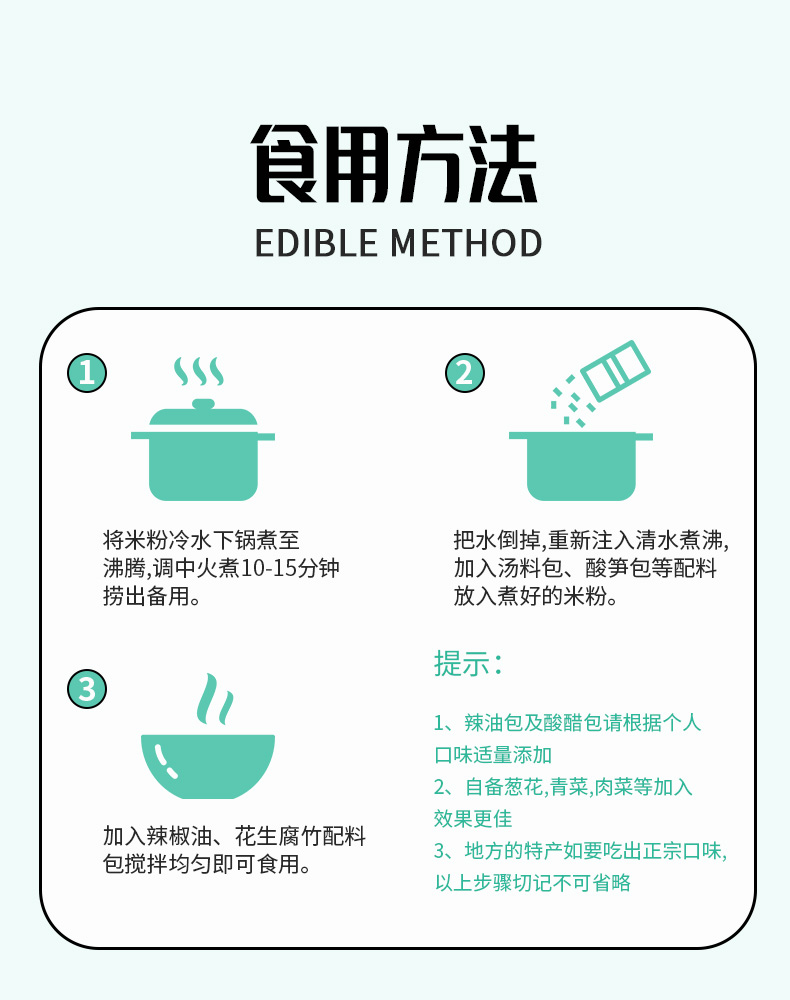 食用方法
EDIBLE METHOD

1
将米粉冷水下锅煮至沸腾,调中火煮10-15分钟捞出备用。

2
把水倒掉,重新注入清水煮沸,加入汤料包、酸笋包等配料放入煮好的米粉。

3
加入辣椒油、花生腐竹配料包搅拌均匀即可食用。

提示：
1、辣油包及酸醋包请根据个人口味适量添加
2、自备葱花,青菜,肉菜等加入效果更佳
3、地方的特产如要吃出正宗口味,以上步骤切记不可省略