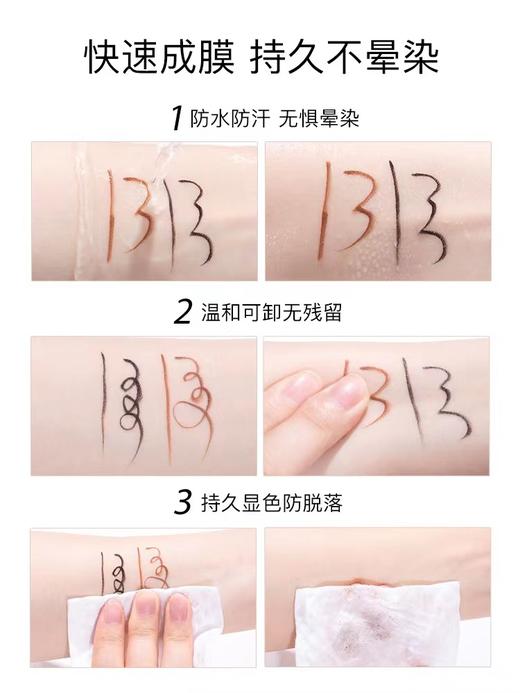 快速成膜 持久不晕染

1 防水防汗 无惧晕染

2 温和可卸无残留

3 持久显色防脱落