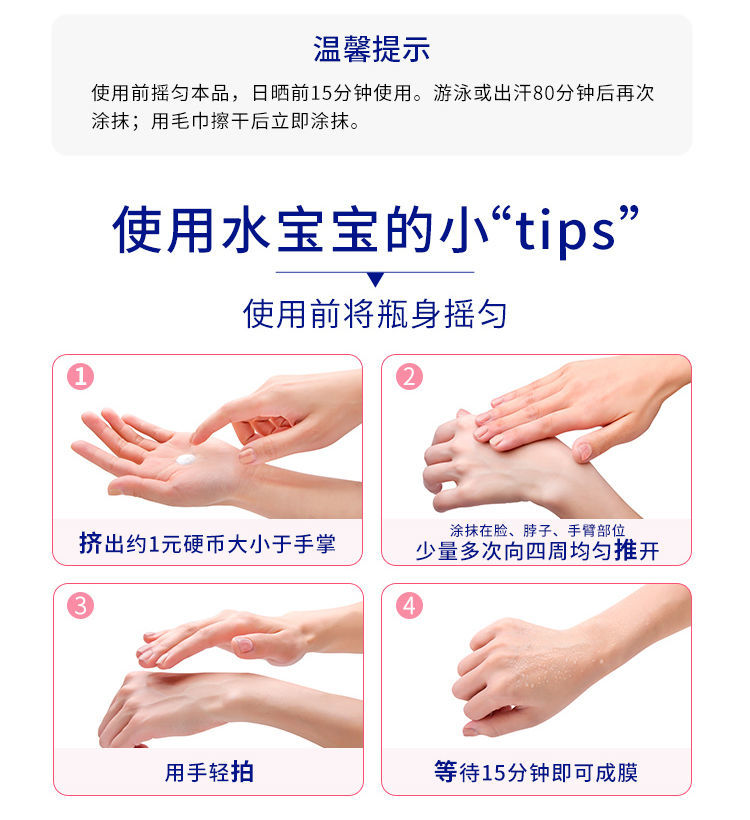 温馨提示

使用前摇匀本品，日晒前15分钟使用。游泳或出汗80分钟后再次涂抹；用毛巾擦干后立即涂抹。

使用水宝宝的小“tips”

使用前将瓶身摇匀

1

挤出约1元硬币大小于手掌

2

涂抹在脸、脖子、手臂部位
少量多次向四周均匀推开

3

用手轻拍

4

等待15分钟即可成膜