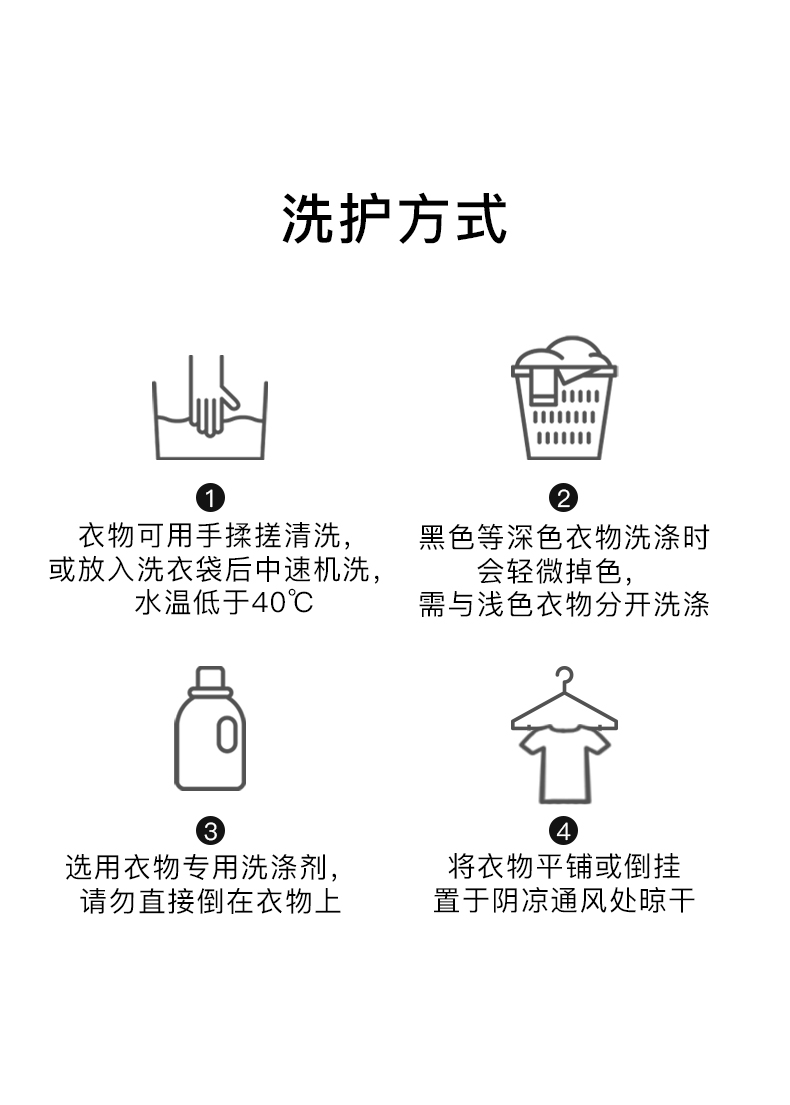 洗护方式

❶
衣物可用手揉搓清洗，
或放入洗衣袋后中速机洗，
水温低于40℃

❷
黑色等深色衣物洗涤时
会轻微掉色，
需与浅色衣物分开洗涤

❸
选用衣物专用洗涤剂，
请勿直接倒在衣物上

❹
将衣物平铺或倒挂
置于阴凉通风处晾干