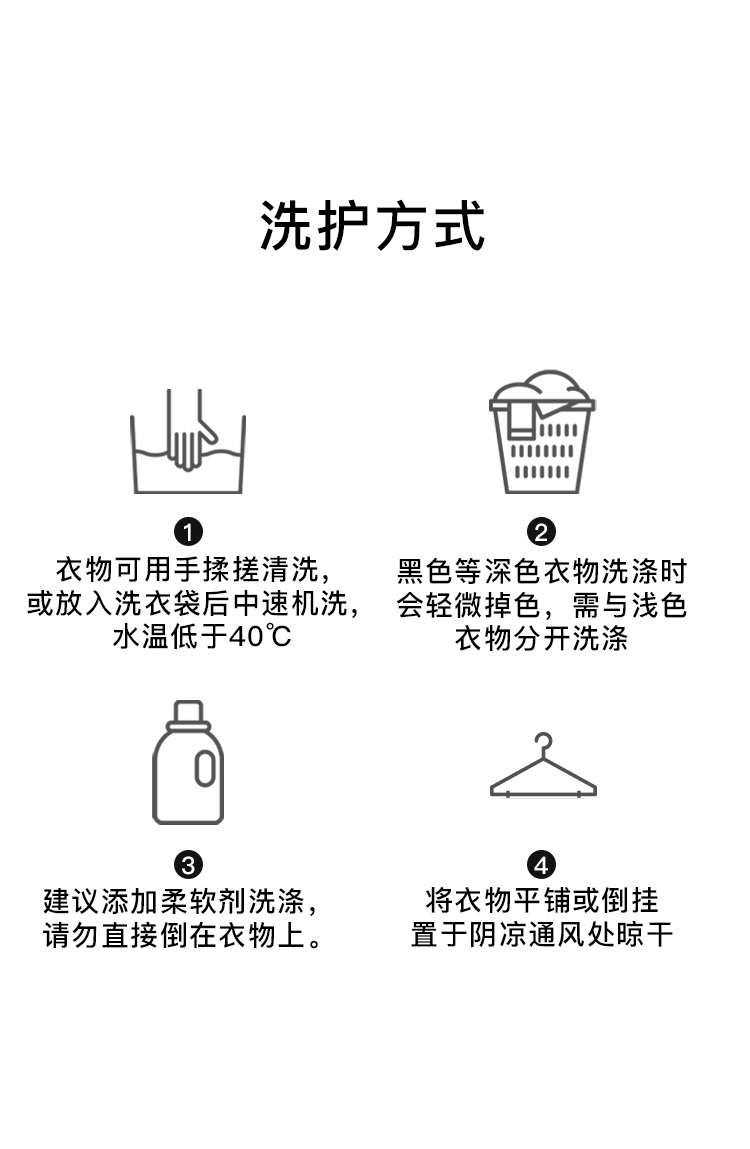 洗护方式

❶
衣物可用手揉搓清洗，或放入洗衣袋后中速机洗，水温低于40℃

❷
黑色等深色衣物洗涤时会轻微掉色，需与浅色衣物分开洗涤

❸
建议添加柔软剂洗涤，请勿直接倒在衣物上。

❹
将衣物平铺或倒挂置于阴凉通风处晾干