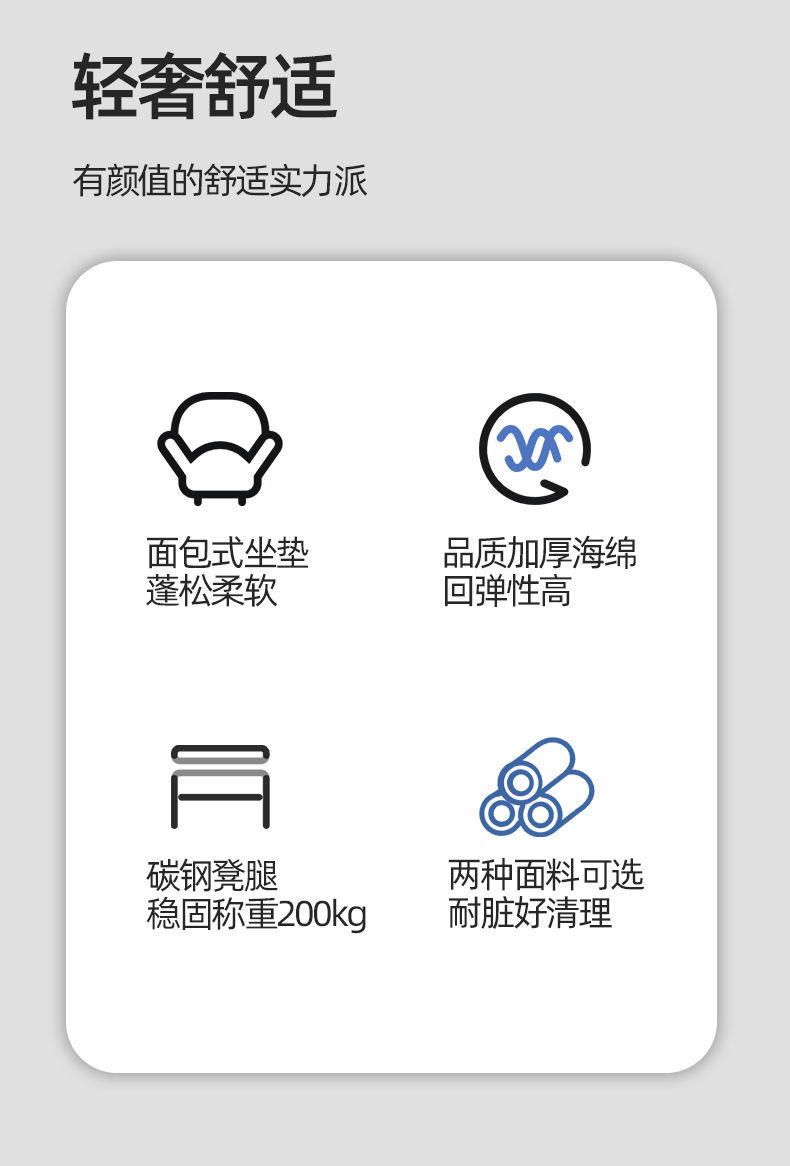 轻奢舒适

有颜值的舒适实力派

面包式坐垫
蓬松柔软

品质加厚海绵
回弹性高

碳钢凳腿
稳固称重200kg

两种面料可选
耐脏好清理