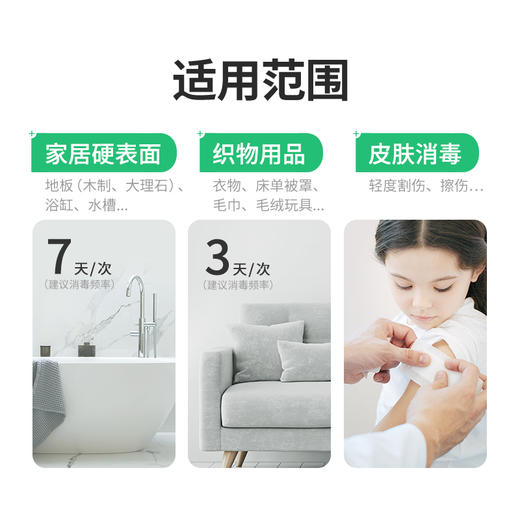 适用范围

家居硬表面

地板（木制、大理石）、浴缸、水槽...

7天/次
（建议消毒频率）

织物用品

衣物、床单被罩、毛巾、毛绒玩具...

3天/次
（建议消毒频率）

皮肤消毒

轻度割伤、擦伤...