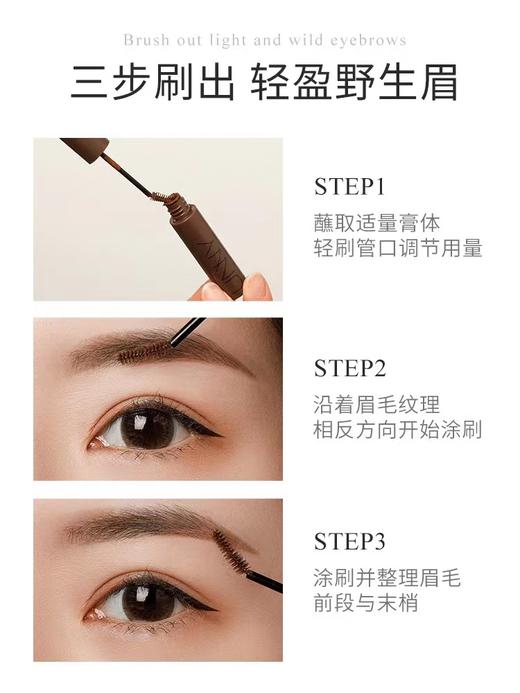 Brush out light and wild eyebrows

三步刷出 轻盈野生眉

STEP1

蘸取适量膏体
轻刷管口调节用量

STEP2

沿着眉毛纹理
相反方向开始涂刷

STEP3

涂刷并整理眉毛
前段与末梢