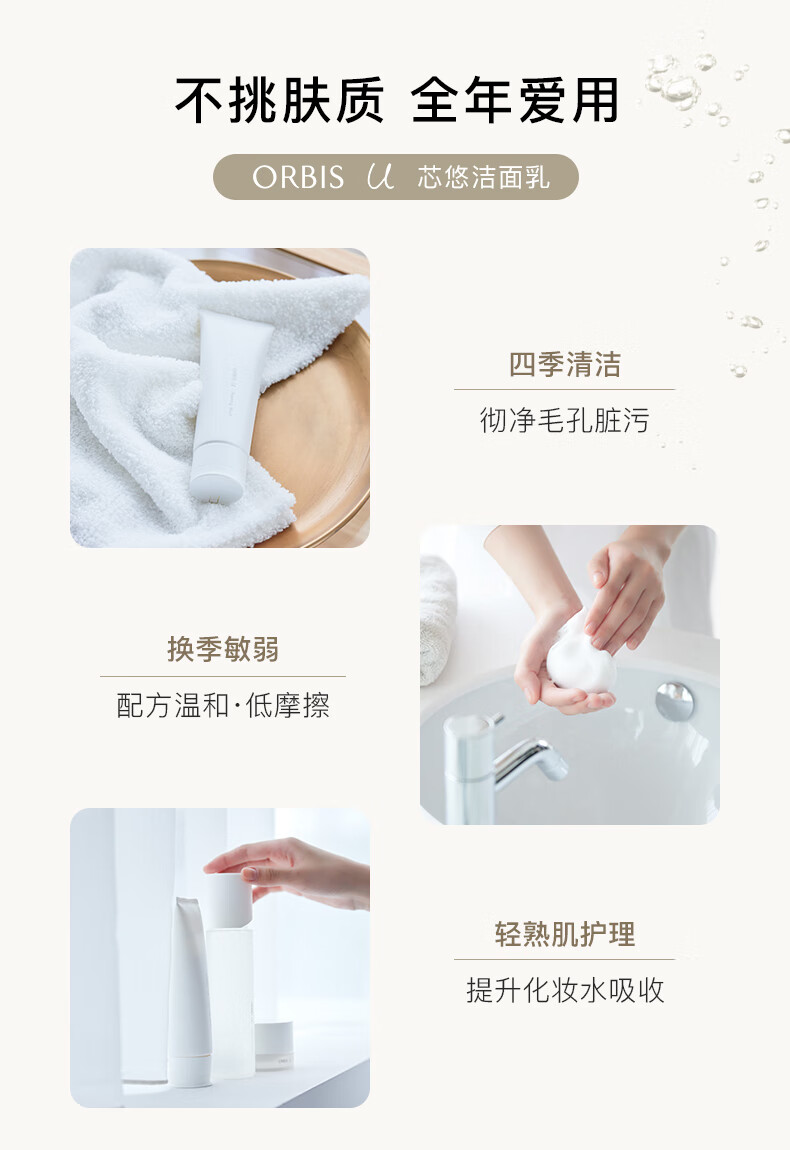 不挑肤质 全年爱用

ORBIS U 芯悠洁面乳

四季清洁

彻净毛孔脏污

换季敏弱

配方温和·低摩擦

轻熟肌护理

提升化妆水吸收