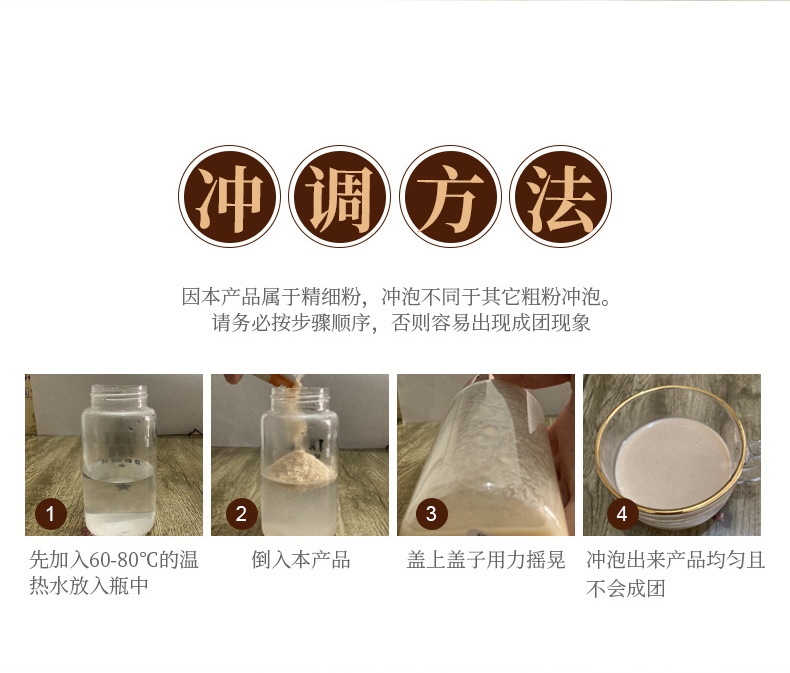 冲调方法

因本产品属于精细粉，冲泡不同于其它粗粉冲泡。
请务必按步骤顺序，否则容易出现成团现象

1
先加入60-80℃的温热水放入瓶中

2
倒入本产品

3
盖上盖子用力摇晃

4
冲泡出来产品均匀且不会成团