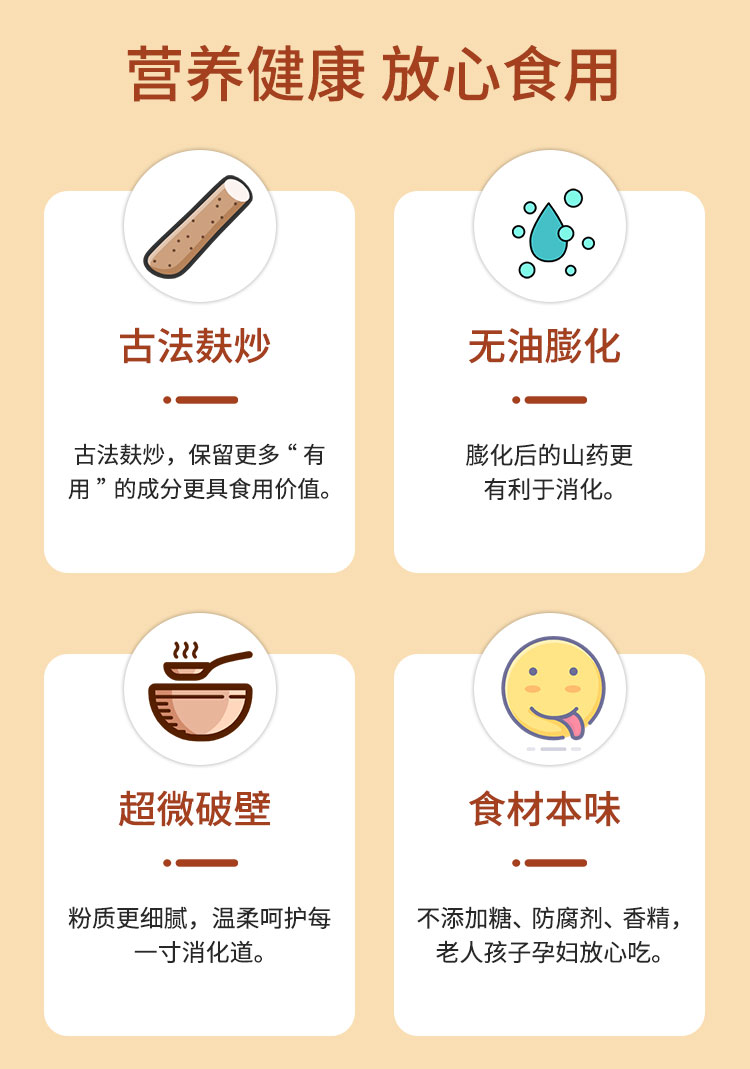 营养健康 放心食用

古法麸炒

古法麸炒，保留更多“有用”的成分更具食用价值。

无油膨化

膨化后的山药更有利于消化。

超微破壁

粉质更细腻，温柔呵护每一寸消化道。

食材本味

不添加糖、防腐剂、香精，老人孩子孕妇放心吃。