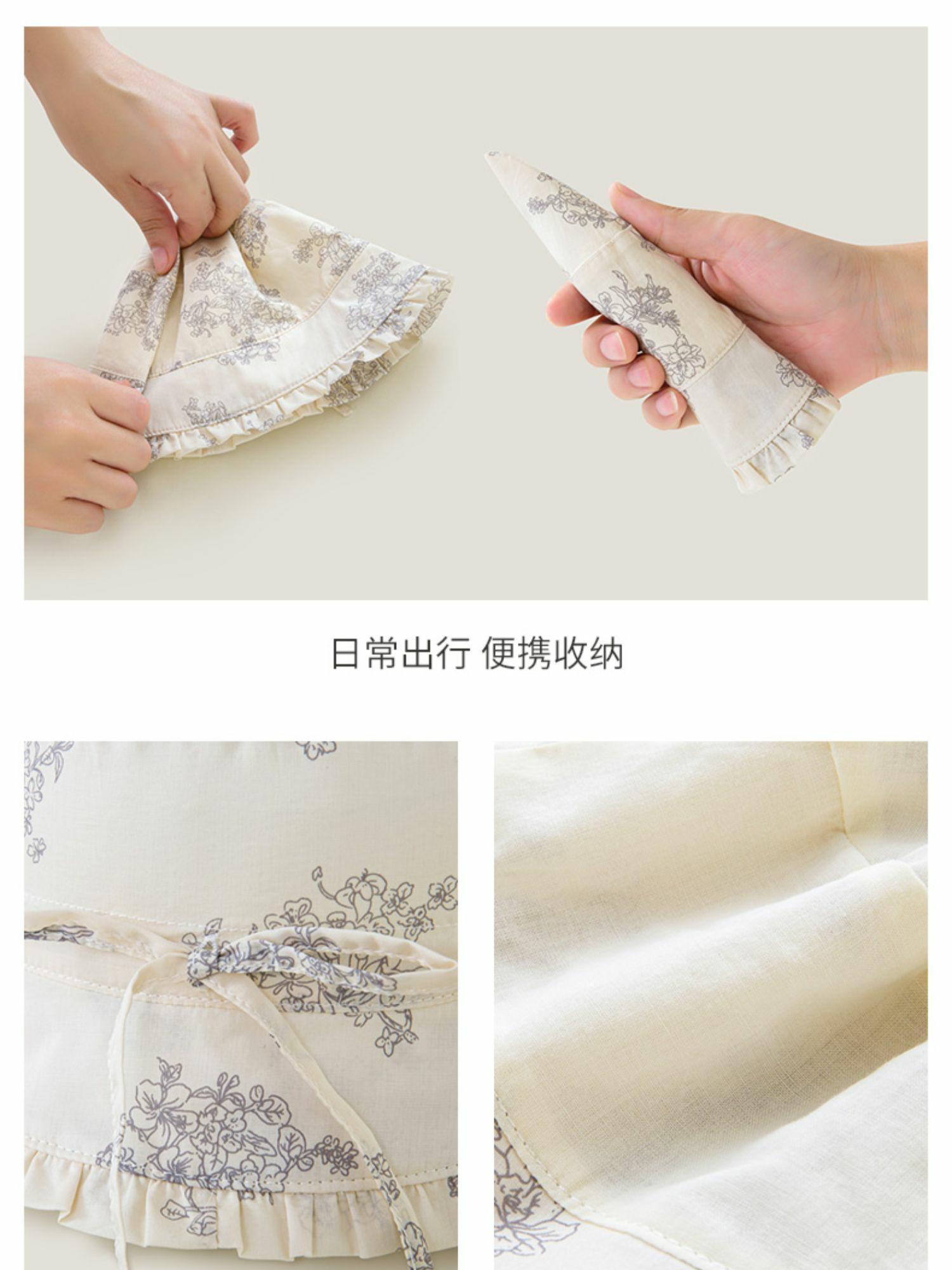 日常出行 便携收纳