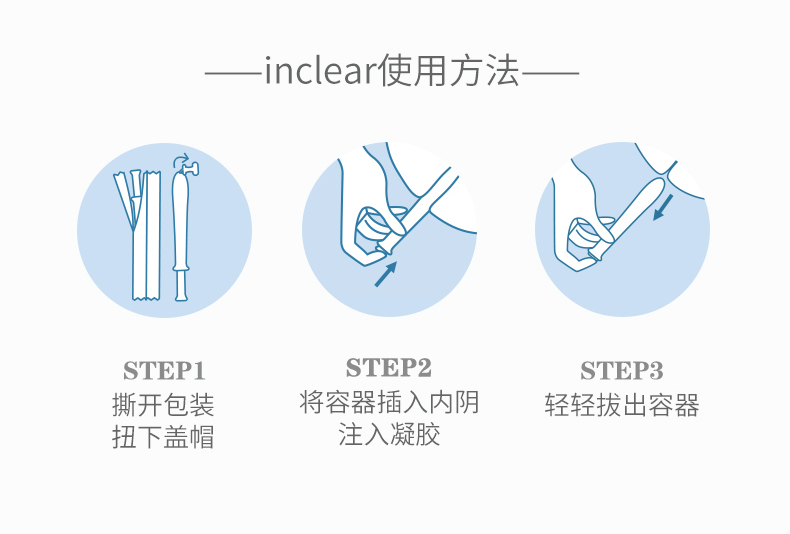 ——inclear使用方法——

STEP1
撕开包装
扭下盖帽

STEP2
将容器插入内阴
注入凝胶

STEP3
轻轻拔出容器