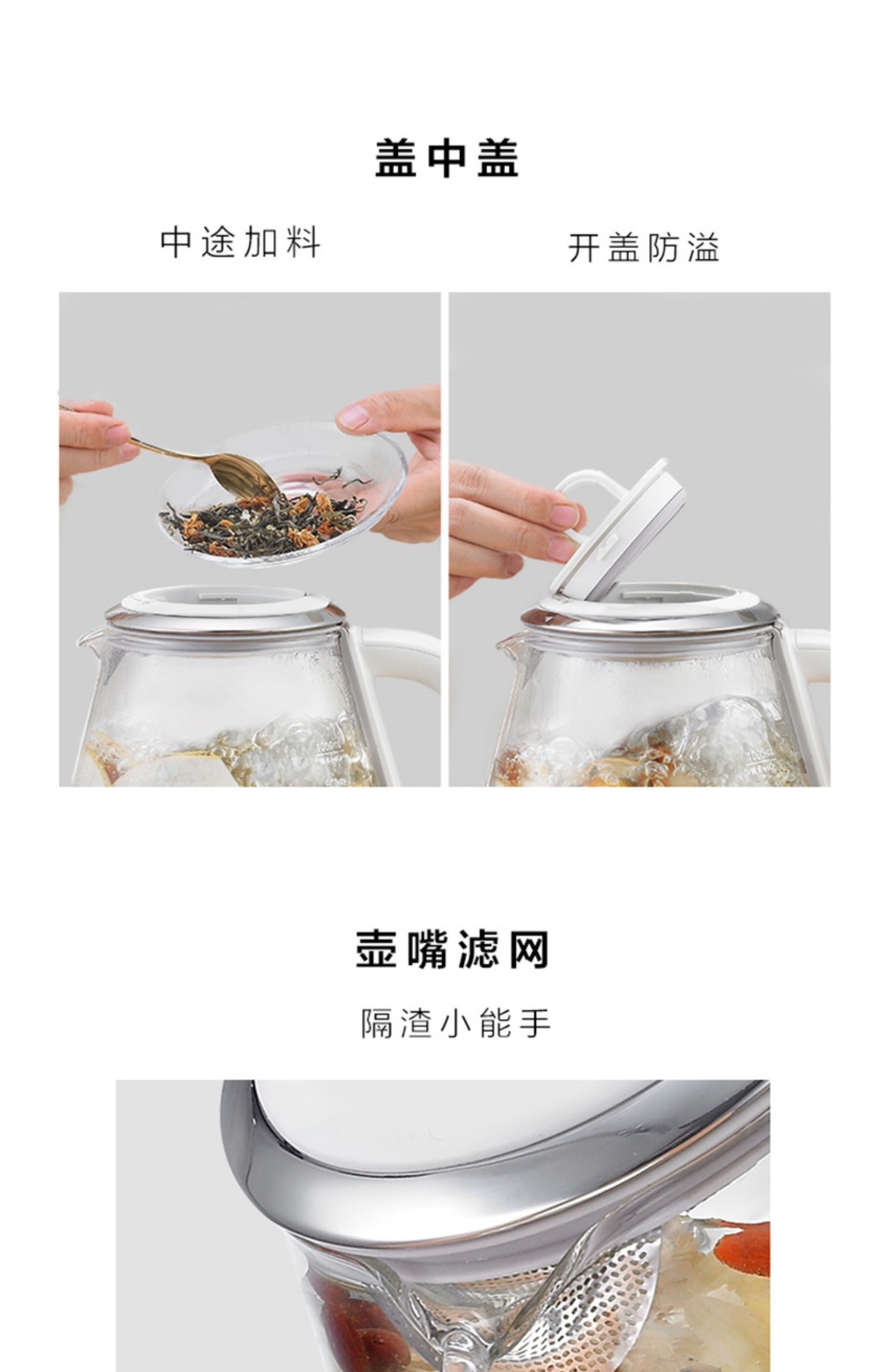 盖中盖

中途加料

开盖防溢

壶嘴滤网

隔渣小能手