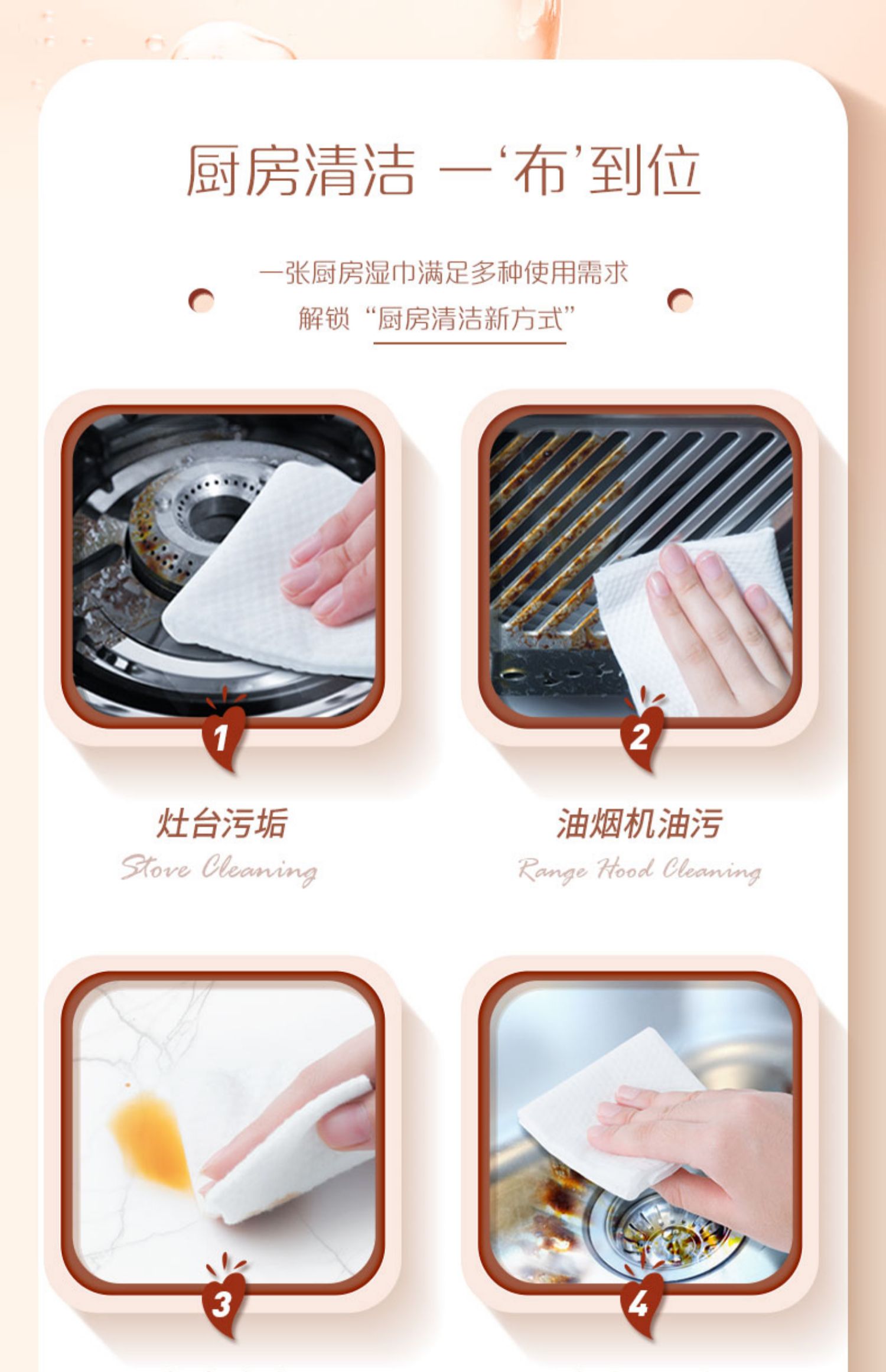 厨房清洁 一‘布’到位

一张厨房湿巾满足多种使用需求
解锁“厨房清洁新方式”

1

灶台污垢
Stove Cleaning

2

油烟机油污
Range Hood Cleaning

3

4