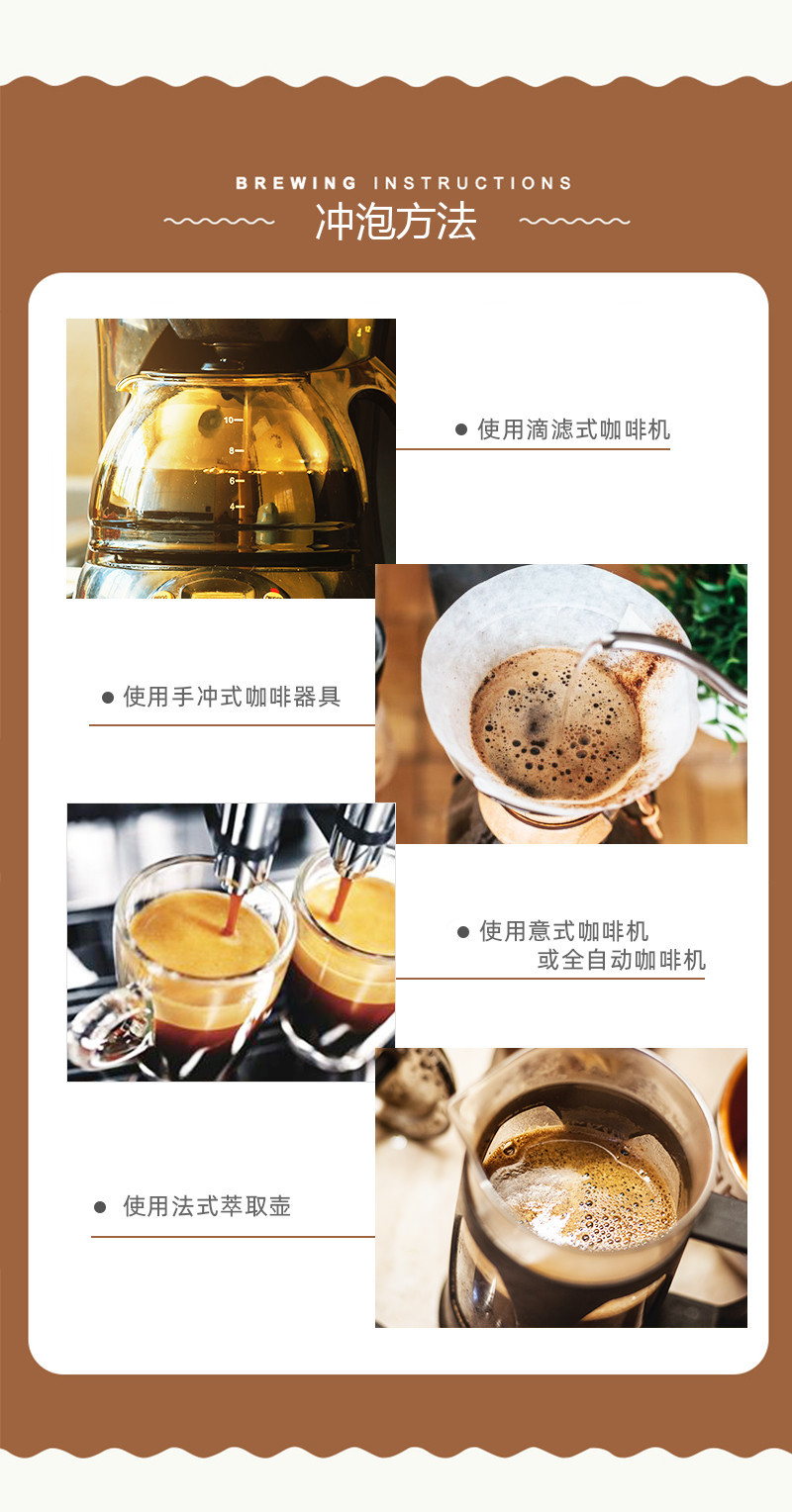 BREWING INSTRUCTIONS

冲泡方法

10
8
6
4

● 使用滴滤式咖啡机

● 使用手冲式咖啡器具

● 使用意式咖啡机
或全自动咖啡机

● 使用法式萃取壶