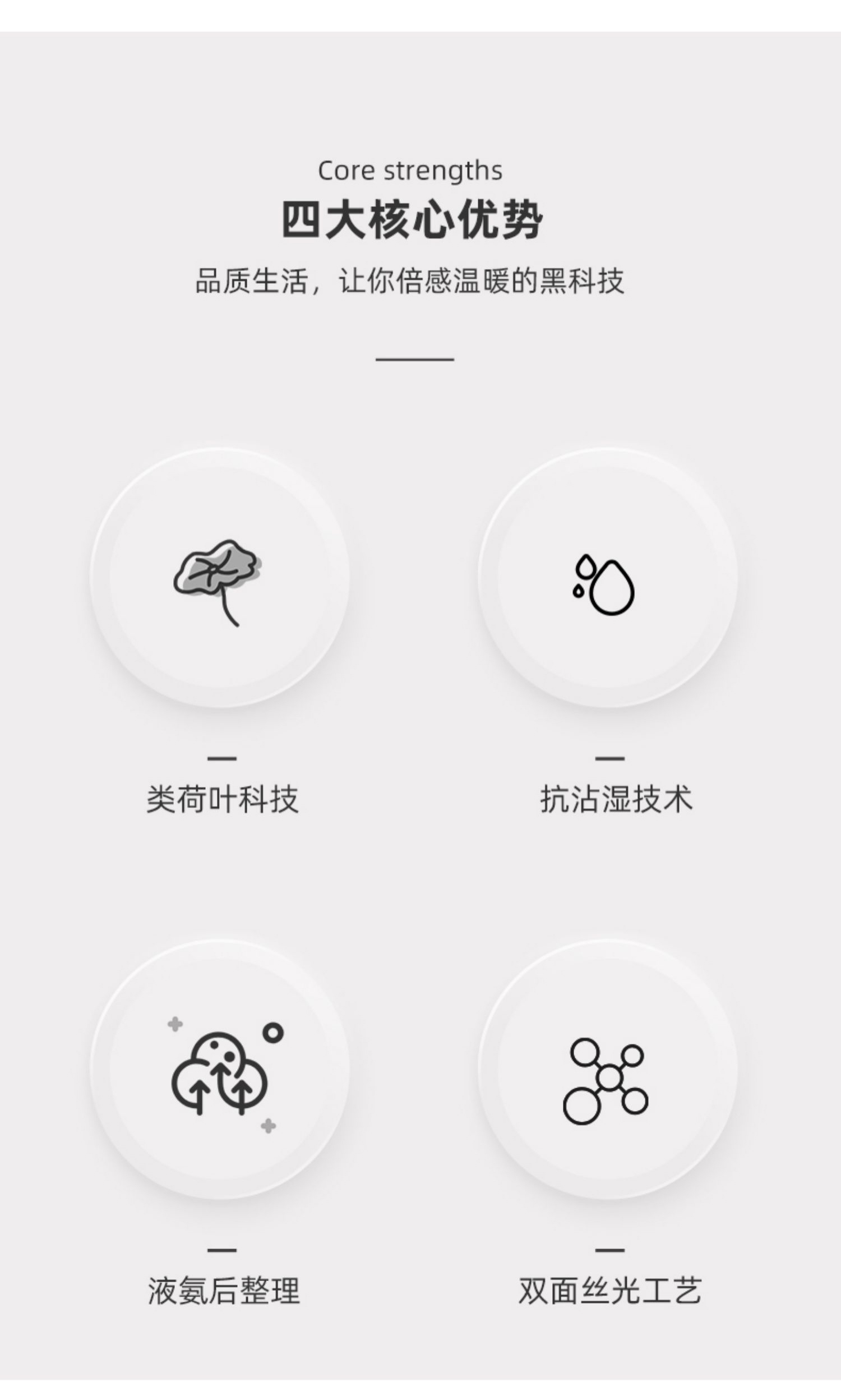 Core strengths

四大核心优势

品质生活，让你倍感温暖的黑科技

类荷叶科技

抗沾湿技术

液氨后整理

双面丝光工艺