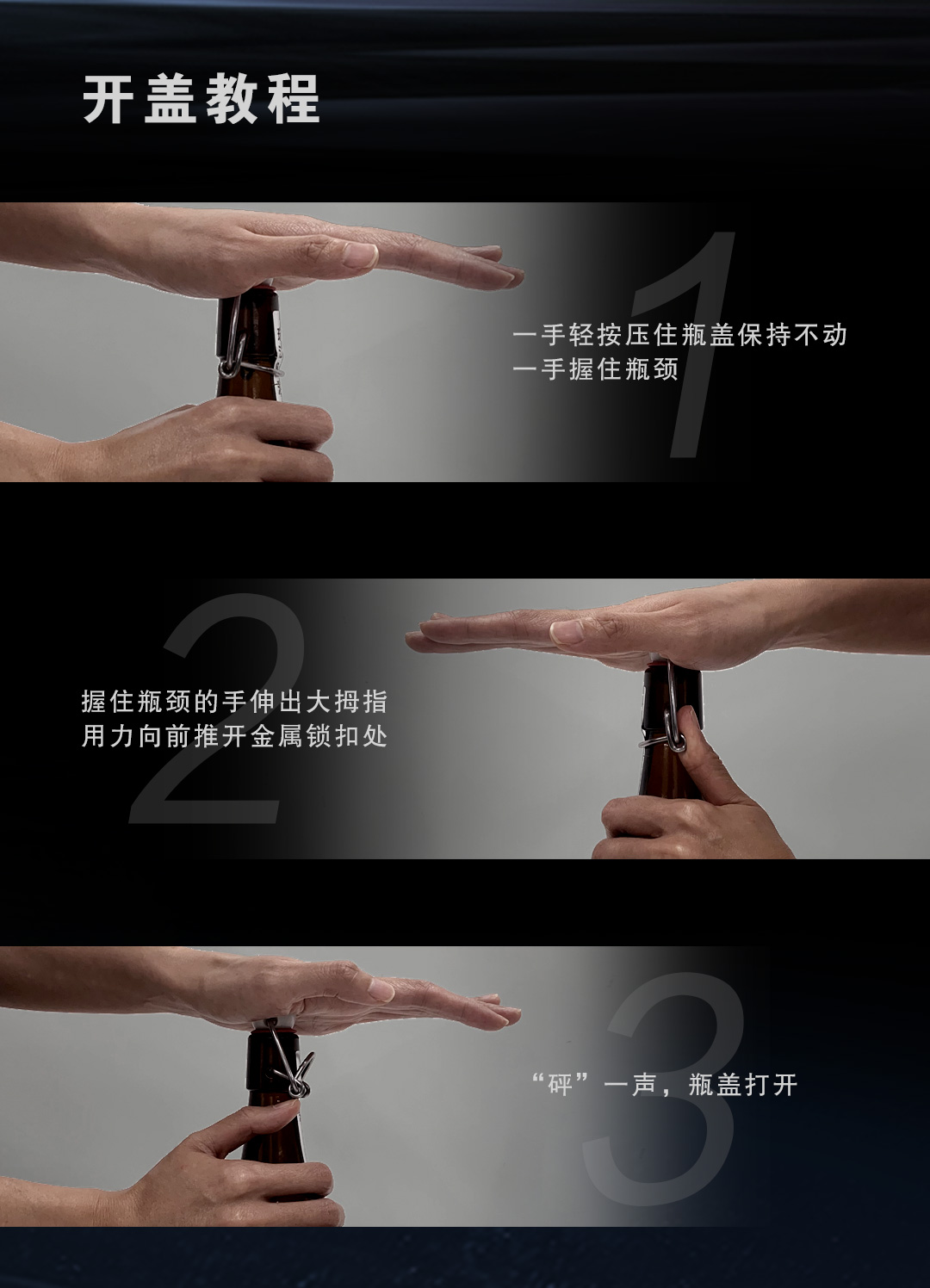 开盖教程

1

一手轻按压住瓶盖保持不动
一手握住瓶颈

2

握住瓶颈的手伸出大拇指
用力向前推开金属锁扣处

3

“砰”一声，瓶盖打开