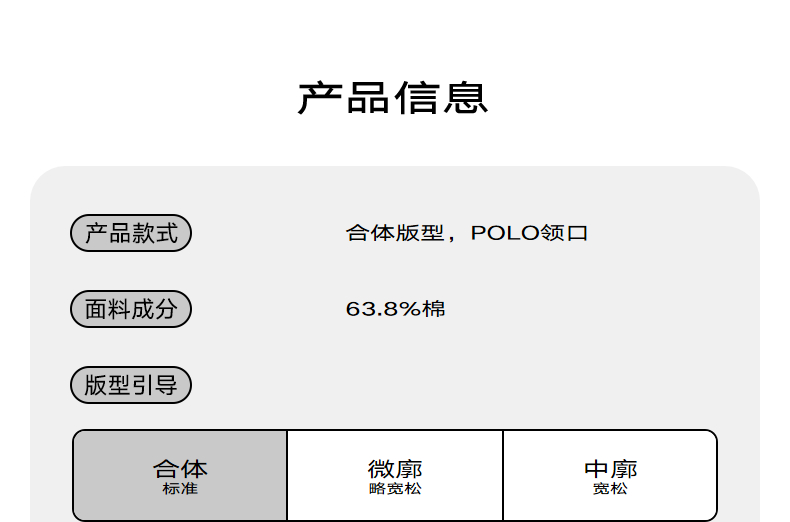 产品信息

产品款式
合体版型，POLO领口

面料成分
63.8%棉

版型引导

合体
标准

微廓
略宽松

中廓
宽松