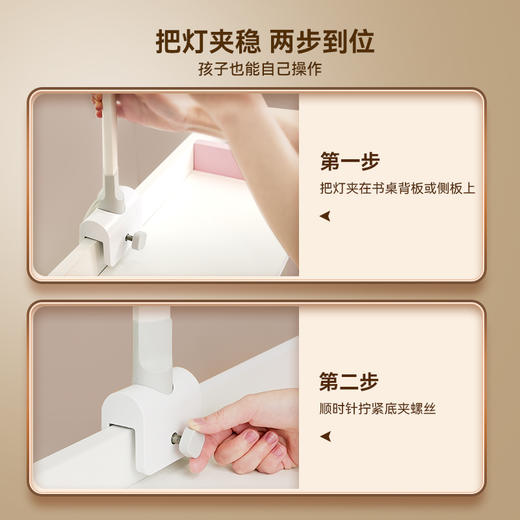 把灯夹稳 两步到位
孩子也能自己操作

第一步
把灯夹在书桌背板或侧板上

第二步
顺时针拧紧底夹螺丝