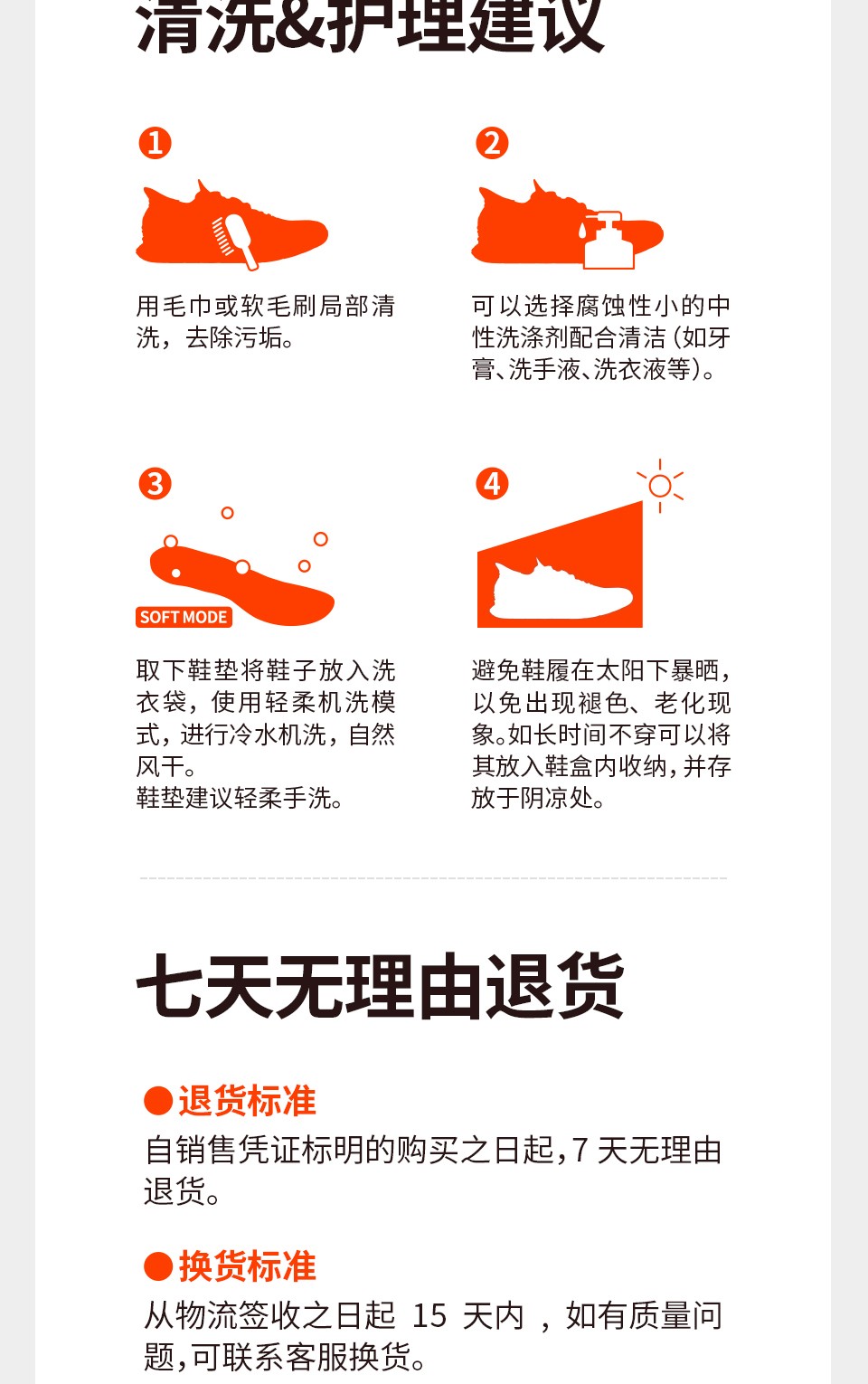 清洗&护理建议

1
用毛巾或软毛刷局部清洗，去除污垢。

2
可以选择腐蚀性小的中性洗涤剂配合清洁(如牙膏、洗手液、洗衣液等)。

3
SOFT MODE
取下鞋垫将鞋子放入洗衣袋，使用轻柔机洗模式，进行冷水机洗，自然风干。
鞋垫建议轻柔手洗。

4
避免鞋履在太阳下暴晒，以免出现褪色、老化现象。如长时间不穿可以将其放入鞋盒内收纳，并存放于阴凉处。

七天无理由退货

●退货标准
自销售凭证标明的购买之日起，7 天无理由退货。

●换货标准
从物流签收之日起 15 天内 ，如有质量问题，可联系客服换货。