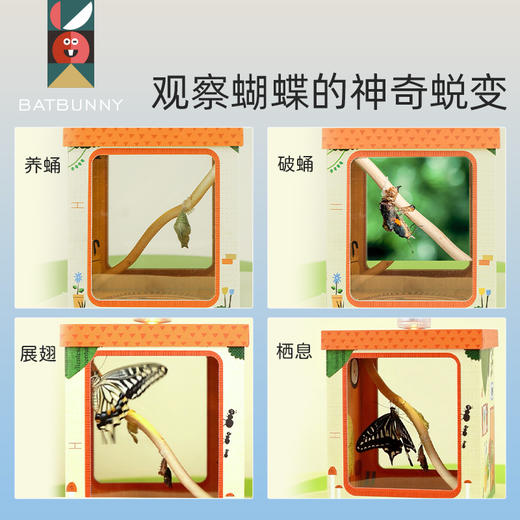 BATBUNNY

观察蝴蝶的神奇蜕变

养蛹

破蛹

展翅

栖息