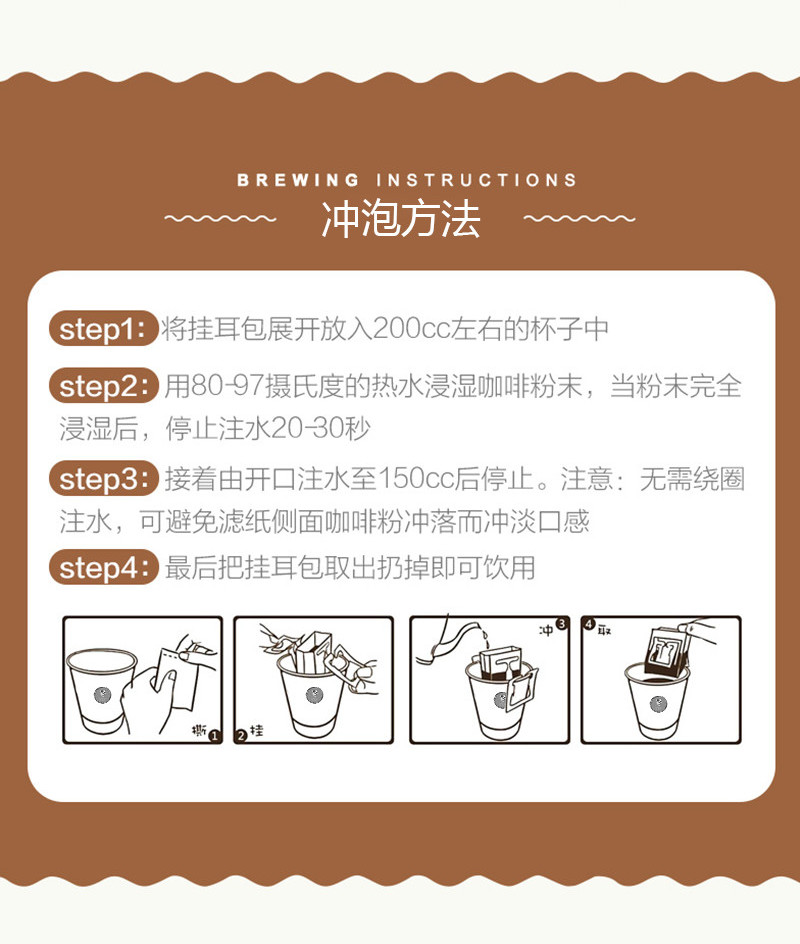 BREWING INSTRUCTIONS

冲泡方法

step1: 将挂耳包展开放入200cc左右的杯子中

step2: 用80-97摄氏度的热水浸湿咖啡粉末，当粉末完全浸湿后，停止注水20-30秒

step3: 接着由开口注水至150cc后停止。注意：无需绕圈注水，可避免滤纸侧面咖啡粉冲落而冲淡口感

step4: 最后把挂耳包取出扔掉即可饮用

撕 1

2 挂

冲 3

4 取