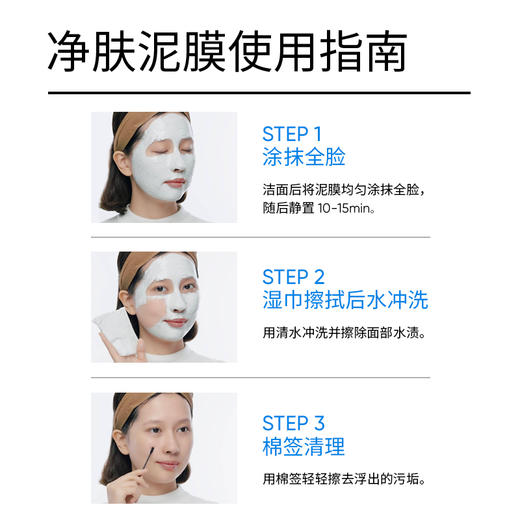 净肤泥膜使用指南

STEP 1
涂抹全脸

洁面后将泥膜均匀涂抹全脸，随后静置 10-15min。

STEP 2
湿巾擦拭后水冲洗

用清水冲洗并擦除面部水渍。

STEP 3
棉签清理

用棉签轻轻擦去浮出的污垢。