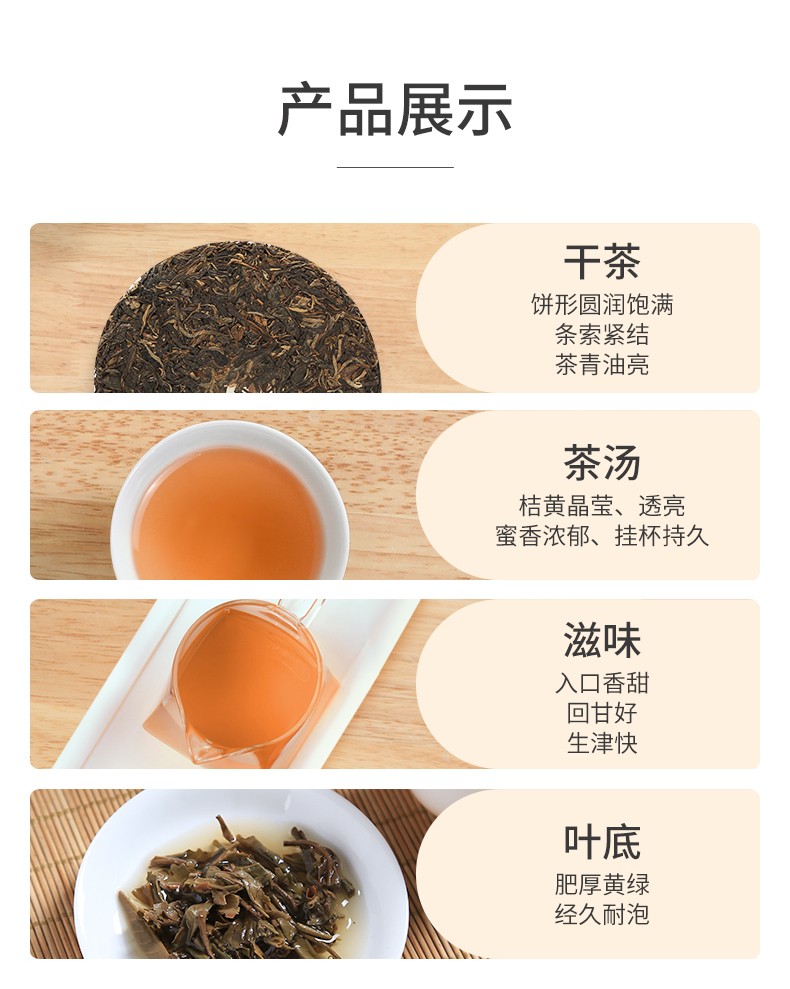 产品展示

干茶
饼形圆润饱满
条索紧结
茶青油亮

茶汤
桔黄晶莹、透亮
蜜香浓郁、挂杯持久

滋味
入口香甜
回甘好
生津快

叶底
肥厚黄绿
经久耐泡