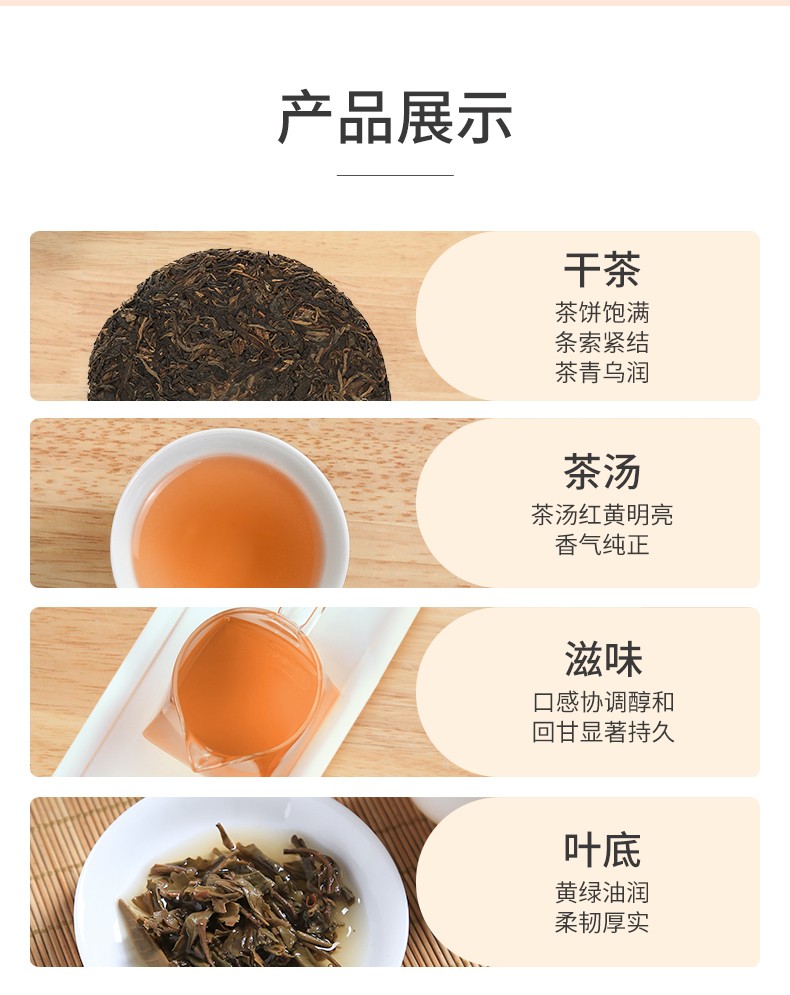 产品展示

干茶
茶饼饱满
条索紧结
茶青乌润

茶汤
茶汤红黄明亮
香气纯正

滋味
口感协调醇和
回甘显著持久

叶底
黄绿油润
柔韧厚实