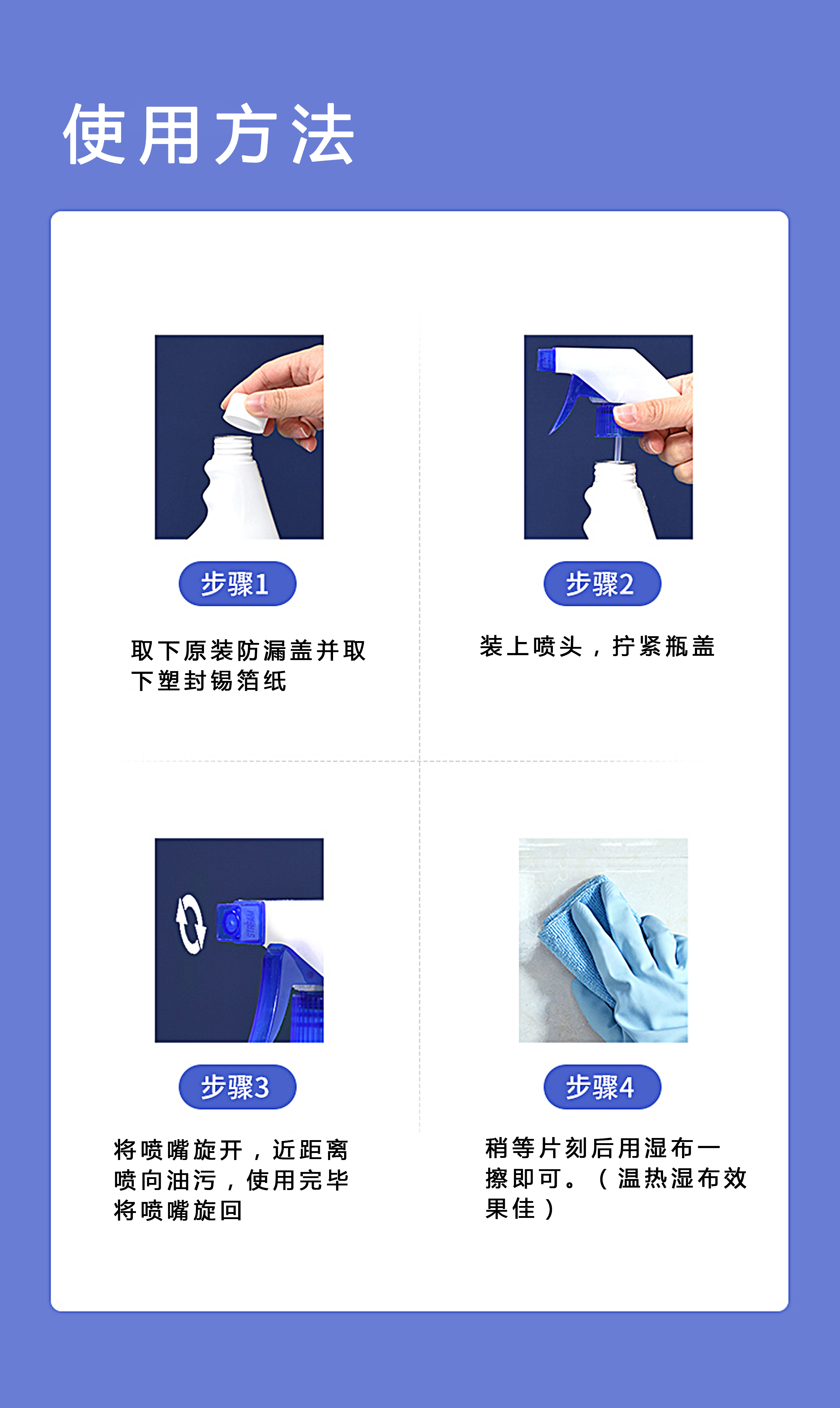 使用方法

步骤1

取下原装防漏盖并取下塑封锡箔纸

步骤2

装上喷头，拧紧瓶盖

STREAM

步骤3

将喷嘴旋开，近距离喷向油污，使用完毕将喷嘴旋回

步骤4

稍等片刻后用湿布一擦即可。（温热湿布效果佳）