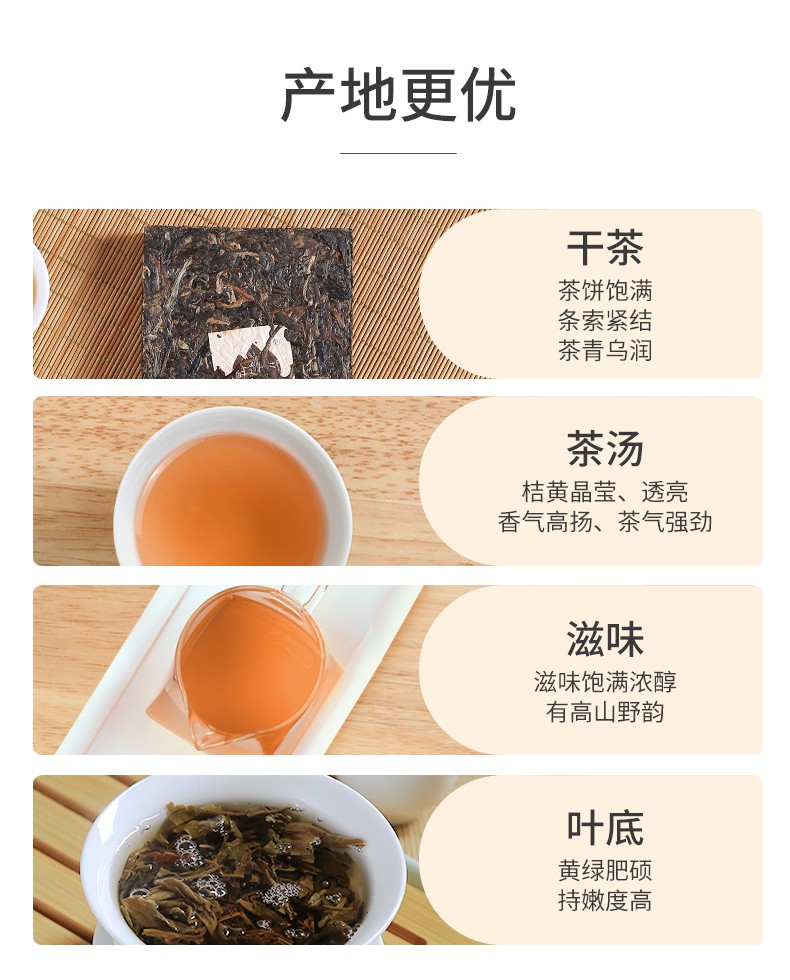 产地更优

干茶
茶饼饱满
条索紧结
茶青乌润

茶汤
桔黄晶莹、透亮
香气高扬、茶气强劲

滋味
滋味饱满浓醇
有高山野韵

叶底
黄绿肥硕
持嫩度高