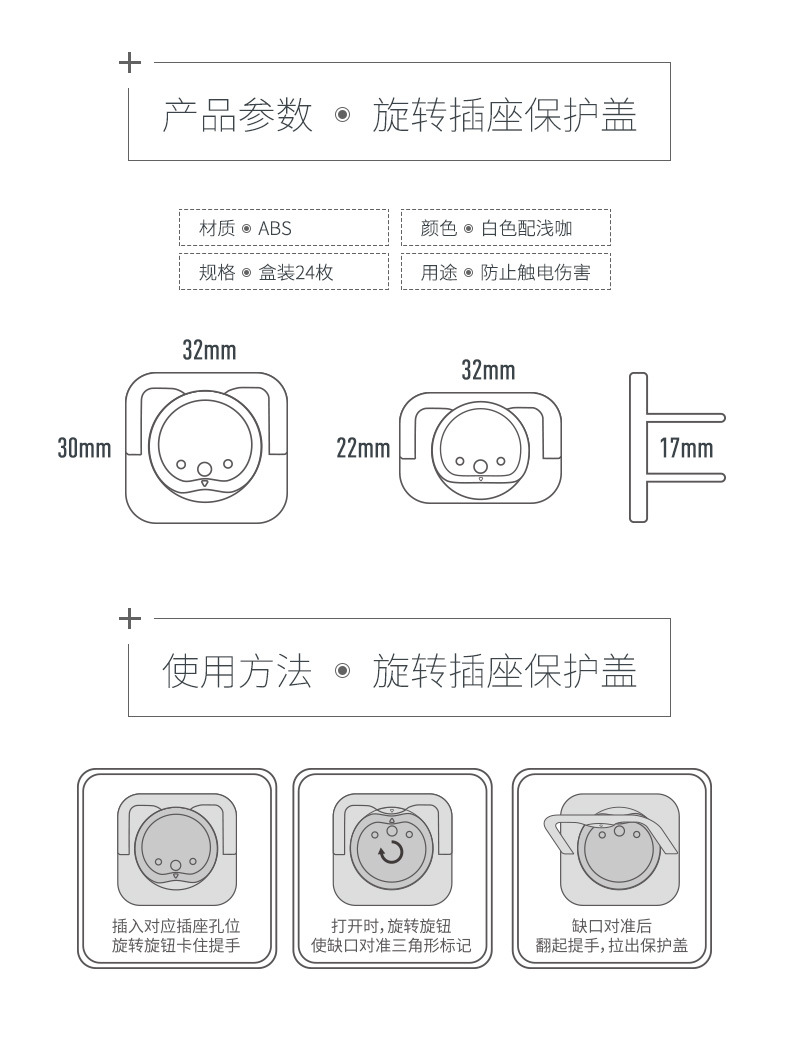 产品参数 ◉ 旋转插座保护盖

材质 ◉ ABS
颜色 ◉ 白色配浅咖
规格 ◉ 盒装24枚
用途 ◉ 防止触电伤害

32mm
30mm
32mm
22mm
17mm

使用方法 ◉ 旋转插座保护盖

插入对应插座孔位
旋转旋钮卡住提手

打开时，旋转旋钮
使缺口对准三角形标记

缺口对准后
翻起提手，拉出保护盖