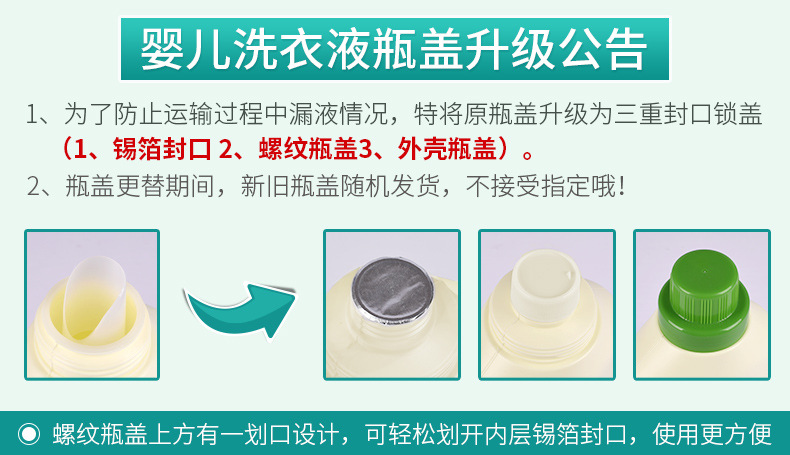 婴儿洗衣液瓶盖升级公告

1、为了防止运输过程中漏液情况，特将原瓶盖升级为三重封口锁盖（1、锡箔封口 2、螺纹瓶盖3、外壳瓶盖）。

2、瓶盖更替期间，新旧瓶盖随机发货，不接受指定哦！

螺纹瓶盖上方有一划口设计，可轻松划开内层锡箔封口，使用更方便