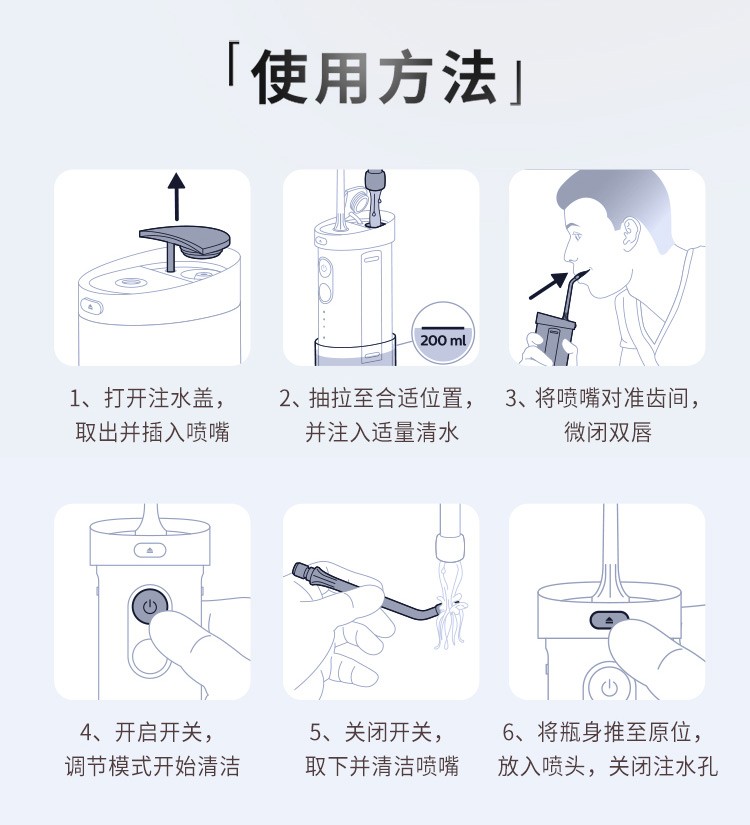 「使用方法」

200 ml

1、打开注水盖，取出并插入喷嘴

2、抽拉至合适位置，并注入适量清水

3、将喷嘴对准齿间，微闭双唇

4、开启开关，调节模式开始清洁

5、关闭开关，取下并清洁喷嘴

6、将瓶身推至原位，放入喷头，关闭注水孔