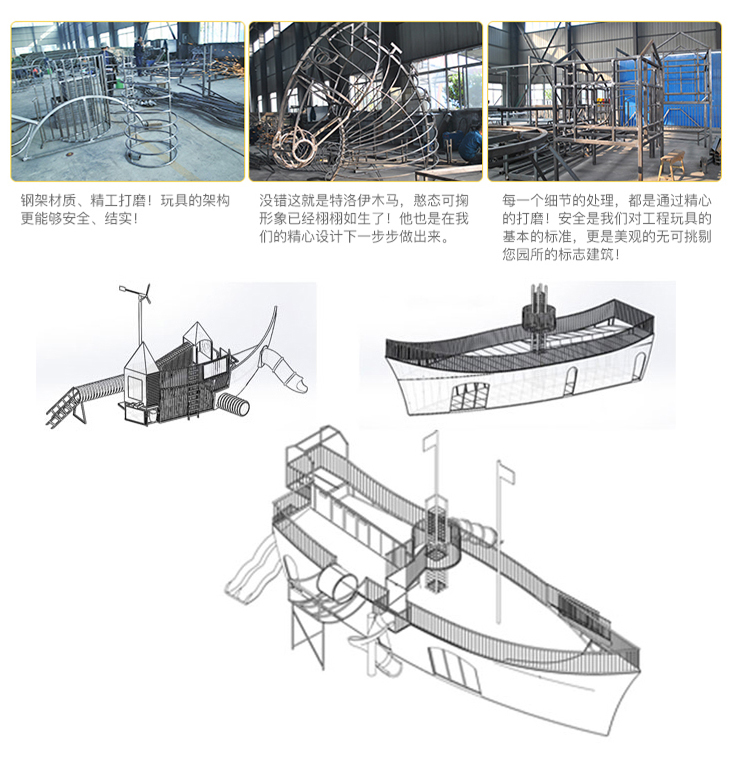 钢架材质、精工打磨！玩具的架构更能够安全、结实！

没错这就是特洛伊木马，憨态可掬形象已经栩栩如生了！他也是在我们的精心设计下一步步做出来。

每一个细节的处理，都是通过精心的打磨！安全是我们对工程玩具的基本的标准，更是美观的无可挑剔您园所的标志建筑！