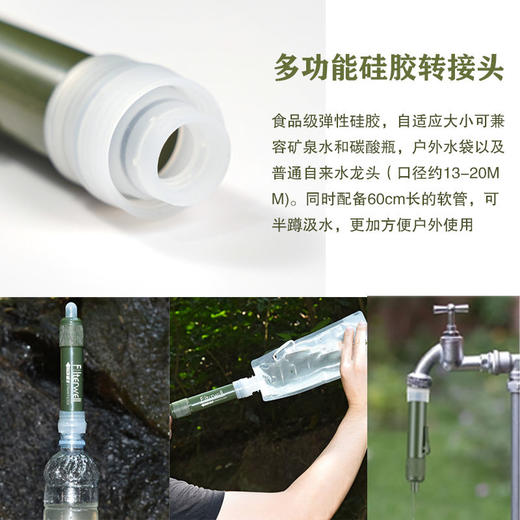 多功能硅胶转接头

食品级弹性硅胶，自适应大小可兼容矿泉水和碳酸瓶，户外水袋以及普通自来水龙头（口径约13-20MM)。同时配备60cm长的软管，可半蹲汲水，更加方便户外使用

Filterwell

Filterwell