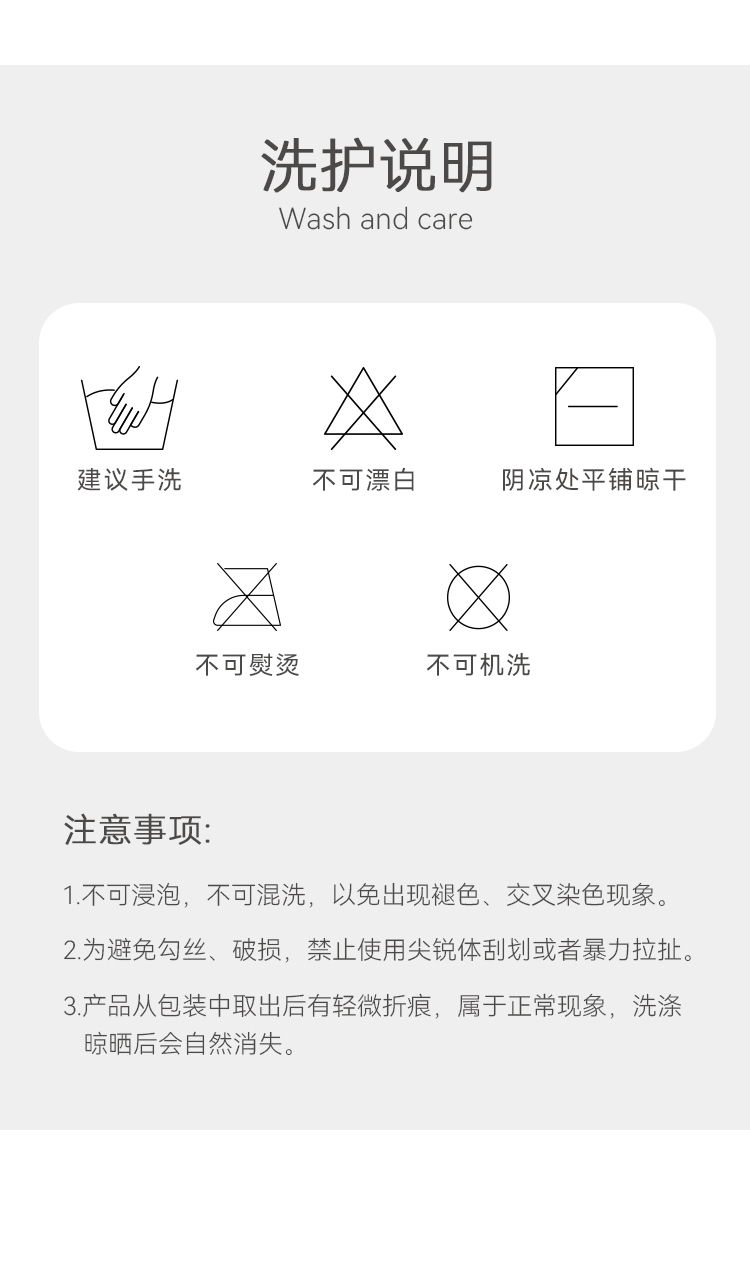 洗护说明
Wash and care

建议手洗

不可漂白

阴凉处平铺晾干

不可熨烫

不可机洗

注意事项:

1.不可浸泡，不可混洗，以免出现褪色、交叉染色现象。

2.为避免勾丝、破损，禁止使用尖锐体刮划或者暴力拉扯。

3.产品从包装中取出后有轻微折痕，属于正常现象，洗涤晾晒后会自然消失。