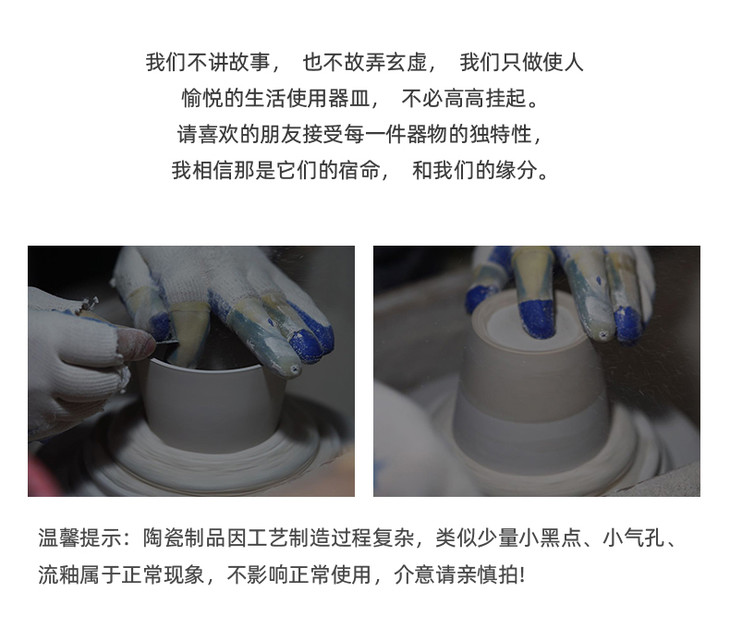 我们不讲故事， 也不故弄玄虚， 我们只做使人
愉悦的生活使用器皿， 不必高高挂起。
请喜欢的朋友接受每一件器物的独特性，
我相信那是它们的宿命， 和我们的缘分。

温馨提示：陶瓷制品因工艺制造过程复杂，类似少量小黑点、小气孔、流釉属于正常现象，不影响正常使用，介意请亲慎拍!