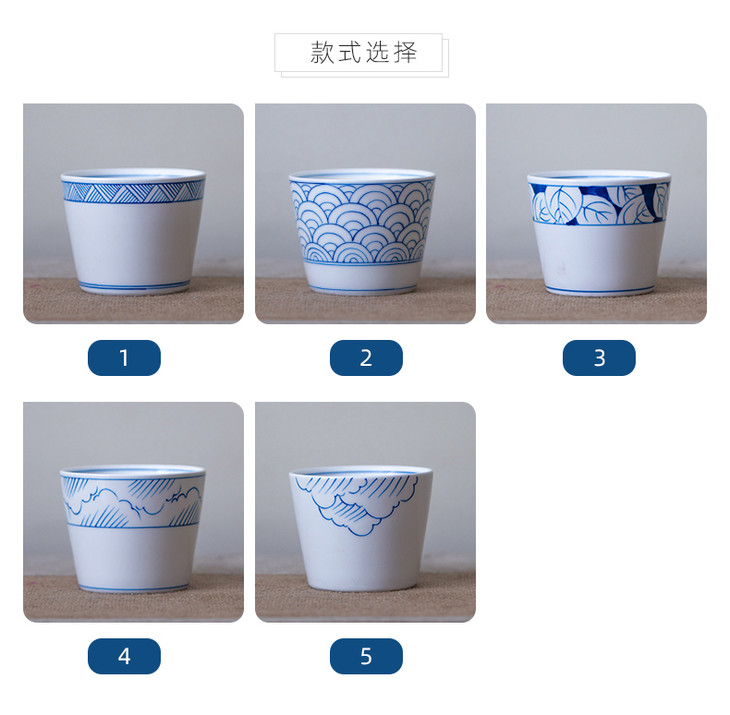 款式选择

1

2

3

4

5