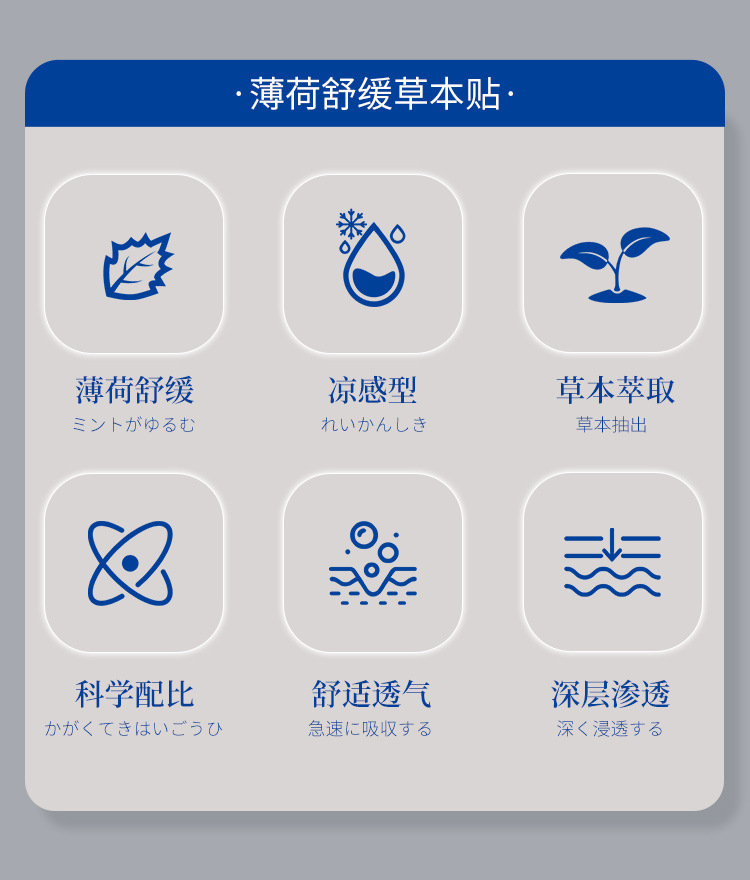 ·薄荷舒缓草本贴·

薄荷舒缓
ミントがゆるむ

凉感型
れいかんしき

草本萃取
草本抽出

科学配比
かがくてきはいごうひ

舒适透气
急速に吸収する

深层渗透
深く浸透する