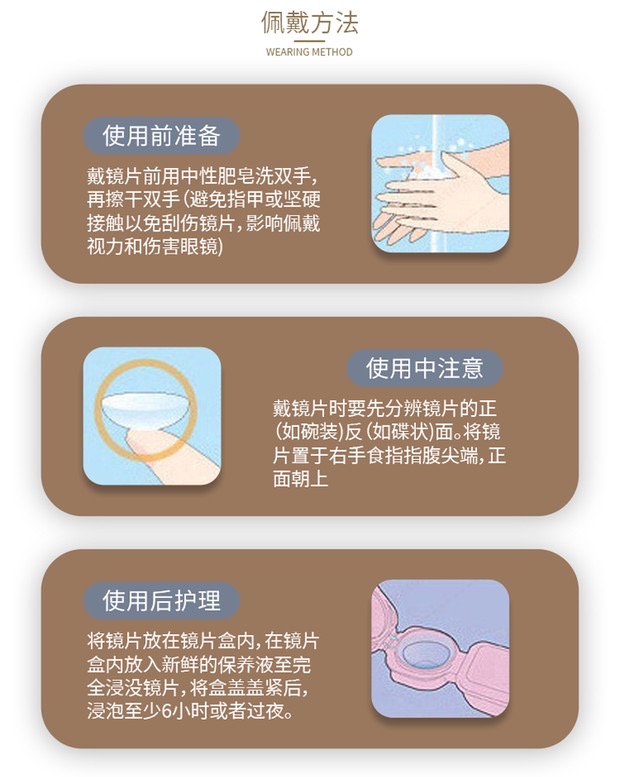 佩戴方法
WEARING METHOD

使用前准备

戴镜片前用中性肥皂洗双手，再擦干双手（避免指甲或坚硬接触以免刮伤镜片，影响佩戴视力和伤害眼镜）

使用中注意

戴镜片时要先分辨镜片的正（如碗装）反（如碟状）面。将镜片置于右手食指指腹尖端，正面朝上

使用后护理

将镜片放在镜片盒内，在镜片盒内放入新鲜的保养液至完全浸没镜片，将盒盖盖紧后，浸泡至少6小时或者过夜。