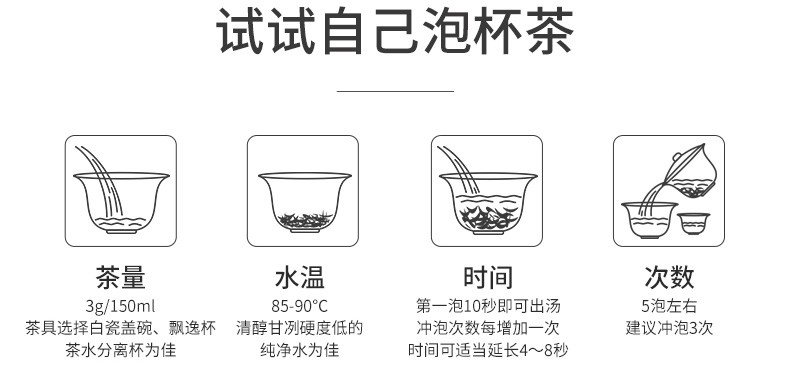 试试自己泡杯茶

茶量
3g/150ml
茶具选择白瓷盖碗、飘逸杯
茶水分离杯为佳

水温
85-90°C
清醇甘冽硬度低的
纯净水为佳

时间
第一泡10秒即可出汤
冲泡次数每增加一次
时间可适当延长4～8秒

次数
5泡左右
建议冲泡3次