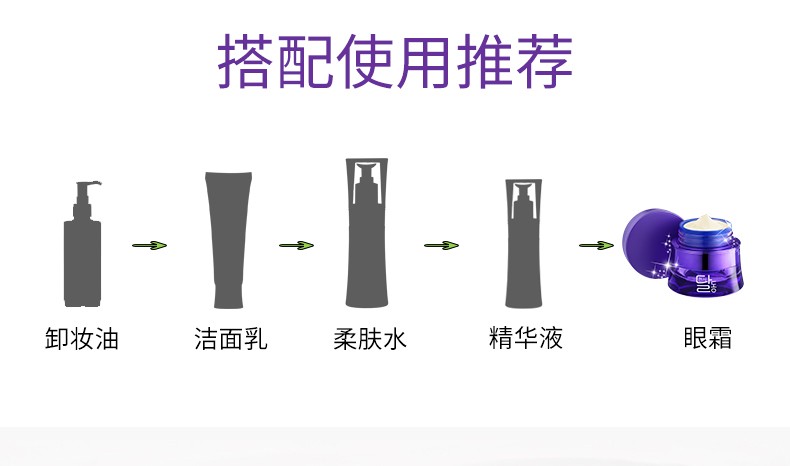 搭配使用推荐

卸妆油

洁面乳

柔肤水

精华液

眼霜