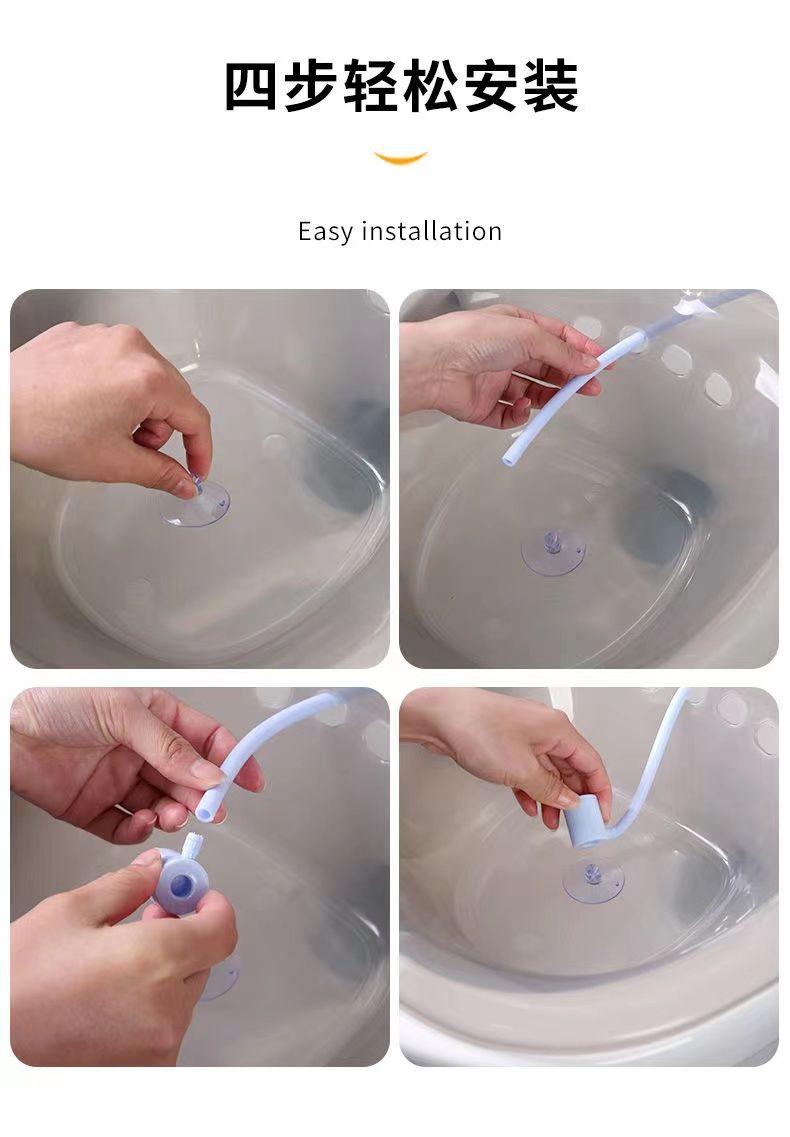 四步轻松安装

Easy installation